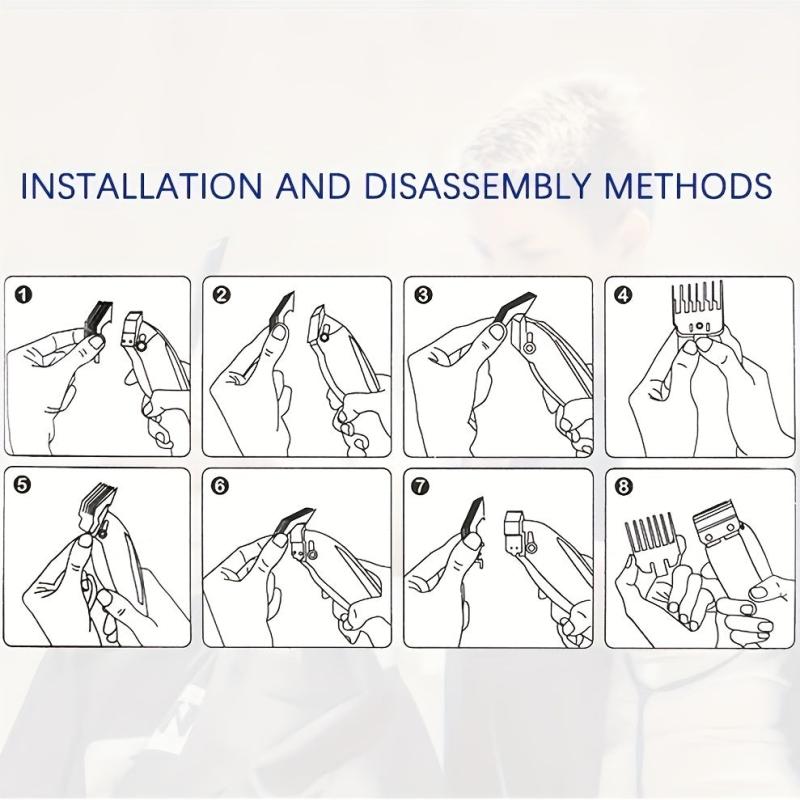 INSTALLATION AND DISASSEMBLY METHODS

1

2

3

4

5

6

7

8