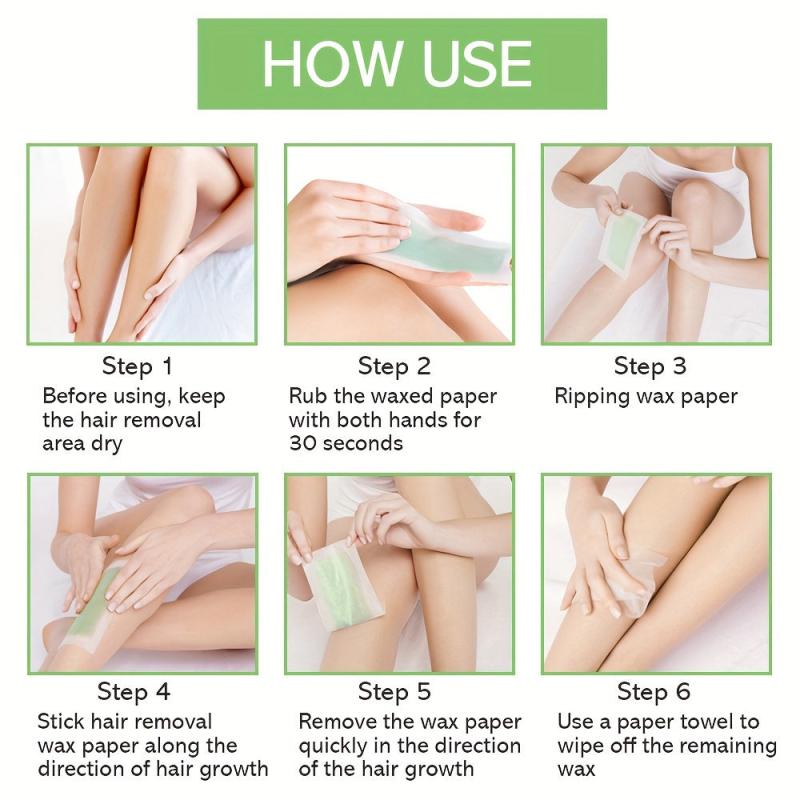 HOW USE

Step 1
Before using, keep the hair removal area dry

Step 2
Rub the waxed paper with both hands for 30 seconds

Step 3
Ripping wax paper

Step 4
Stick hair removal wax paper along the direction of hair growth

Step 5
Remove the wax paper quickly in the direction of the hair growth

Step 6
Use a paper towel to wipe off the remaining wax