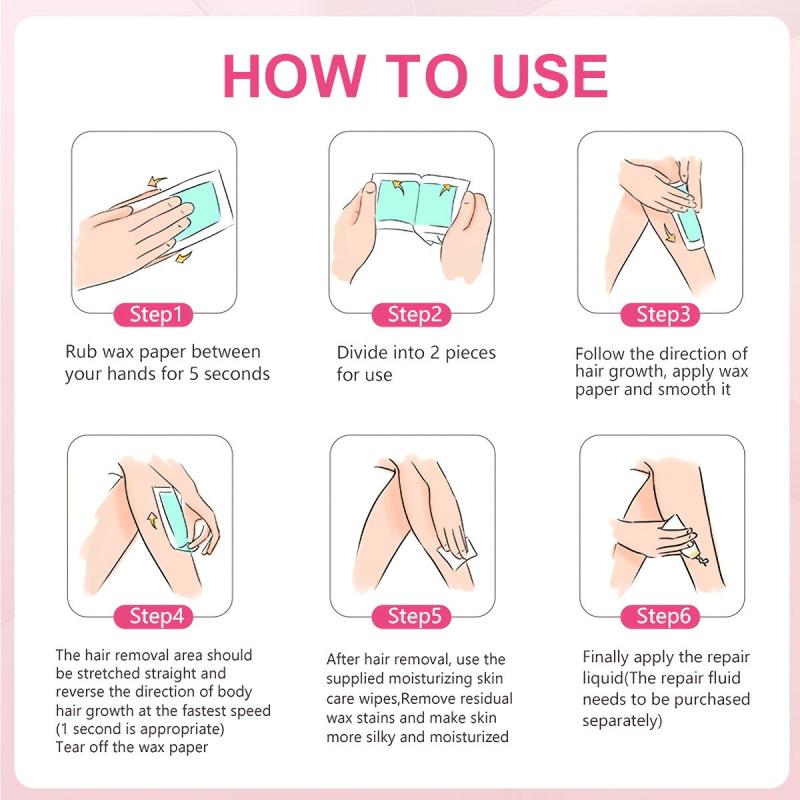 HOW TO USE

Step1

Rub wax paper between your hands for 5 seconds

Step2

Divide into 2 pieces for use

Step3

Follow the direction of hair growth, apply wax paper and smooth it

Step4

The hair removal area should be stretched straight and reverse the direction of body hair growth at the fastest speed (1 second is appropriate) Tear off the wax paper

Step5

After hair removal, use the supplied moisturizing skin care wipes,Remove residual wax stains and make skin more silky and moisturized

Step6

Finally apply the repair liquid(The repair fluid needs to be purchased separately)