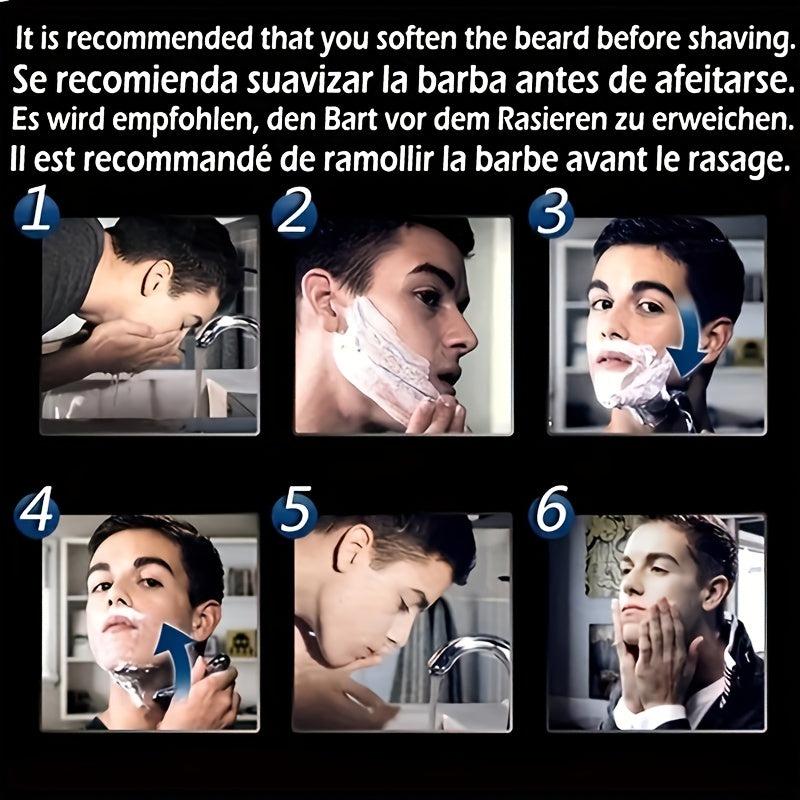 It is recommended that you soften the beard before shaving.
Se recomienda suavizar la barba antes de afeitarse.
Es wird empfohlen, den Bart vor dem Rasieren zu erweichen.
Il est recommandé de ramollir la barbe avant le rasage.

1

2

3

4

5

6