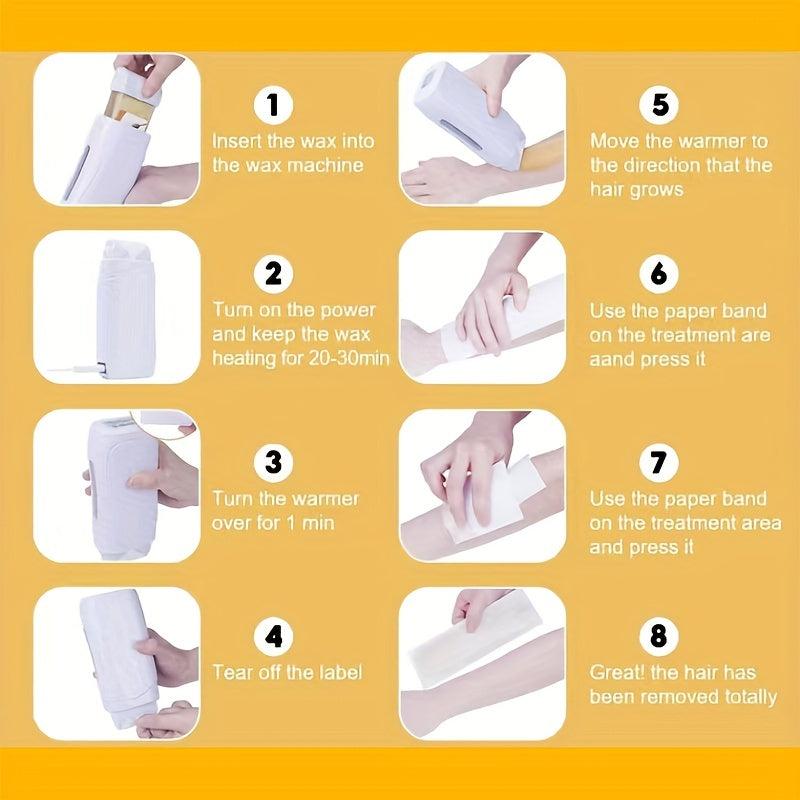 1
Insert the wax into the wax machine

2
Turn on the power and keep the wax heating for 20-30min

3
Turn the warmer over for 1 min

4
Tear off the label

5
Move the warmer to the direction that the hair grows

6
Use the paper band on the treatment are aand press it

7
Use the paper band on the treatment area and press it

8
Great! the hair has been removed totally