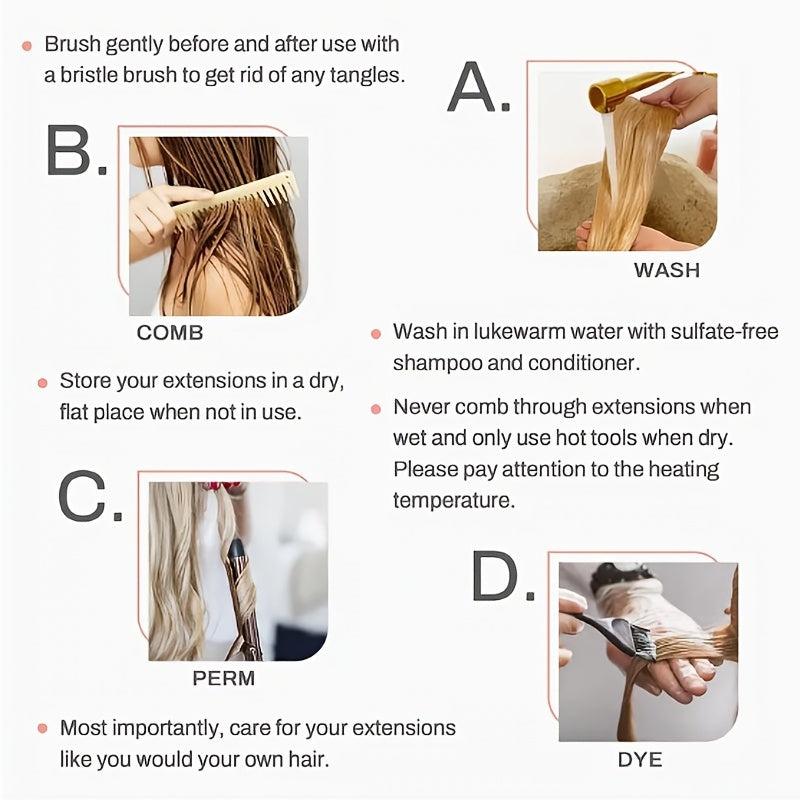 • Brush gently before and after use with a bristle brush to get rid of any tangles.

A.

WASH

B.

COMB

• Wash in lukewarm water with sulfate-free shampoo and conditioner.

• Store your extensions in a dry, flat place when not in use.

• Never comb through extensions when wet and only use hot tools when dry. Please pay attention to the heating temperature.

C.

PERM

D.

DYE

• Most importantly, care for your extensions like you would your own hair.