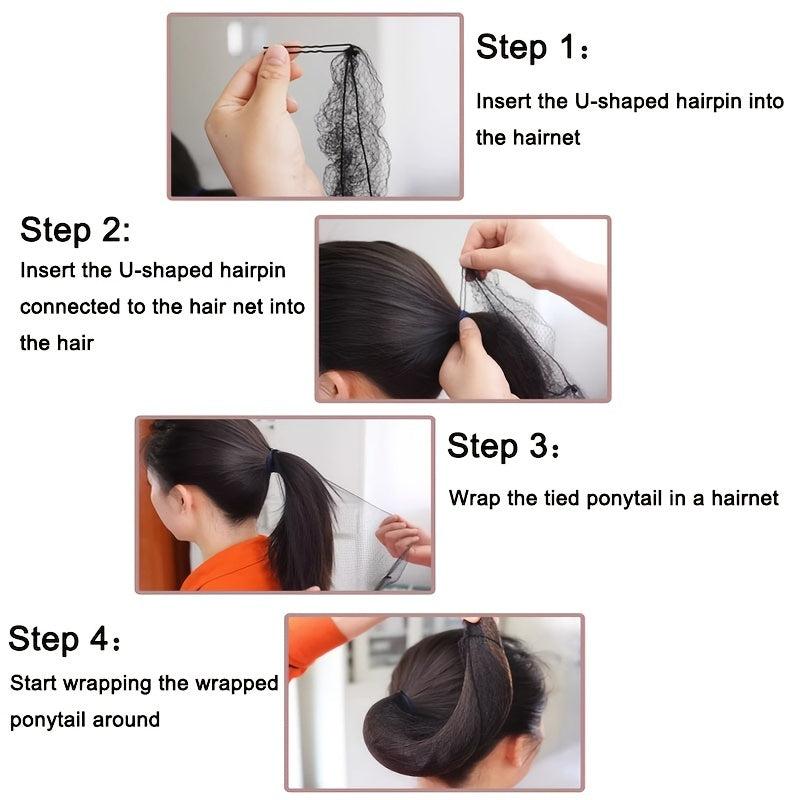 Step 1：
Insert the U-shaped hairpin into the hairnet

Step 2:
Insert the U-shaped hairpin connected to the hair net into the hair

Step 3：
Wrap the tied ponytail in a hairnet

Step 4：
Start wrapping the wrapped ponytail around