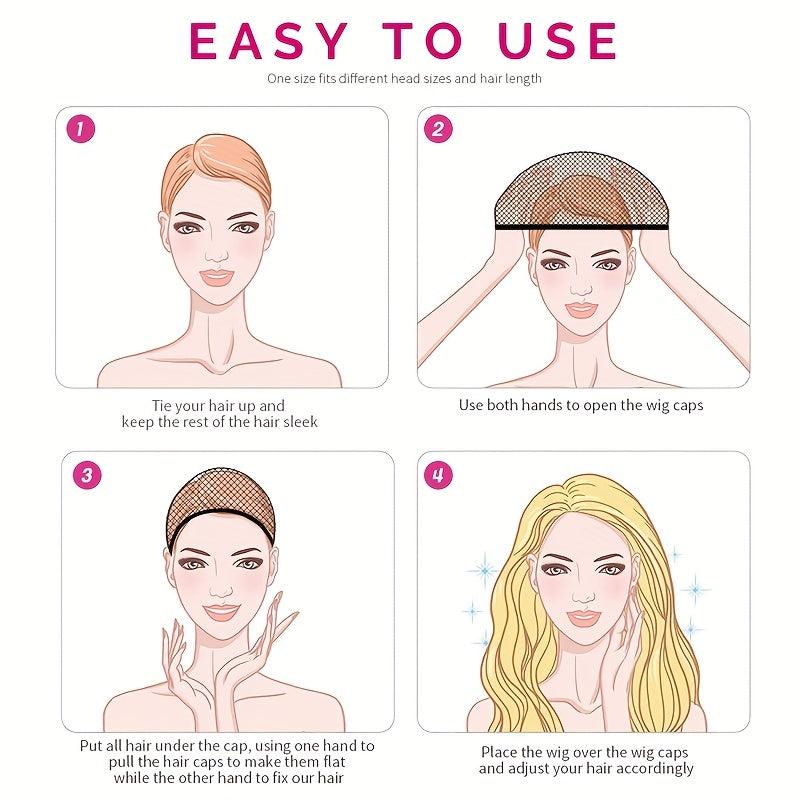 EASY TO USE

One size fits different head sizes and hair length

1

Tie your hair up and keep the rest of the hair sleek

2

Use both hands to open the wig caps

3

Put all hair under the cap, using one hand to pull the hair caps to make them flat while the other hand to fix our hair

4

Place the wig over the wig caps and adjust your hair accordingly