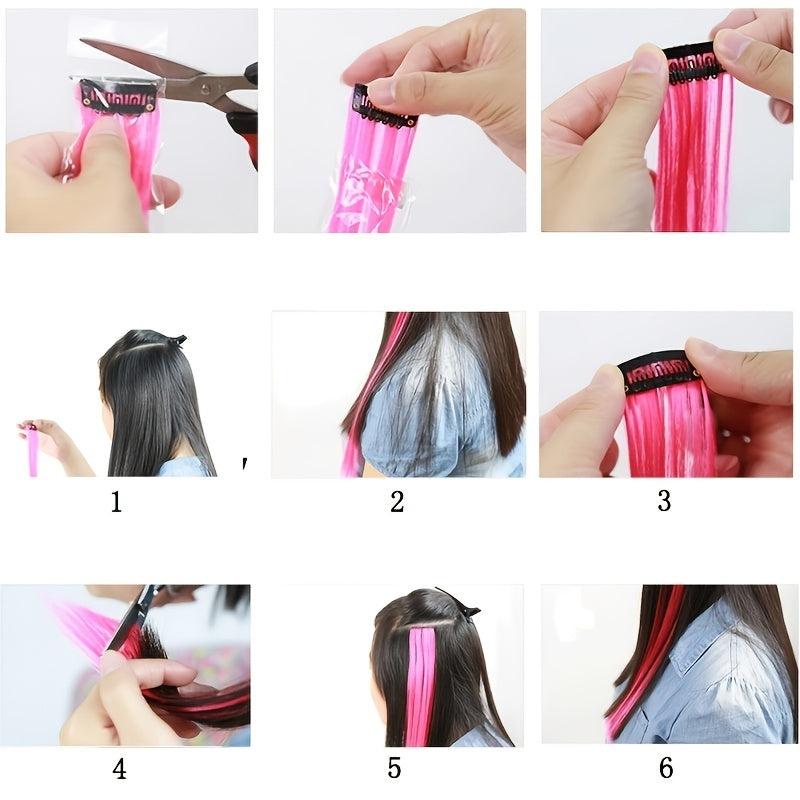 1

2

3

4

5

6