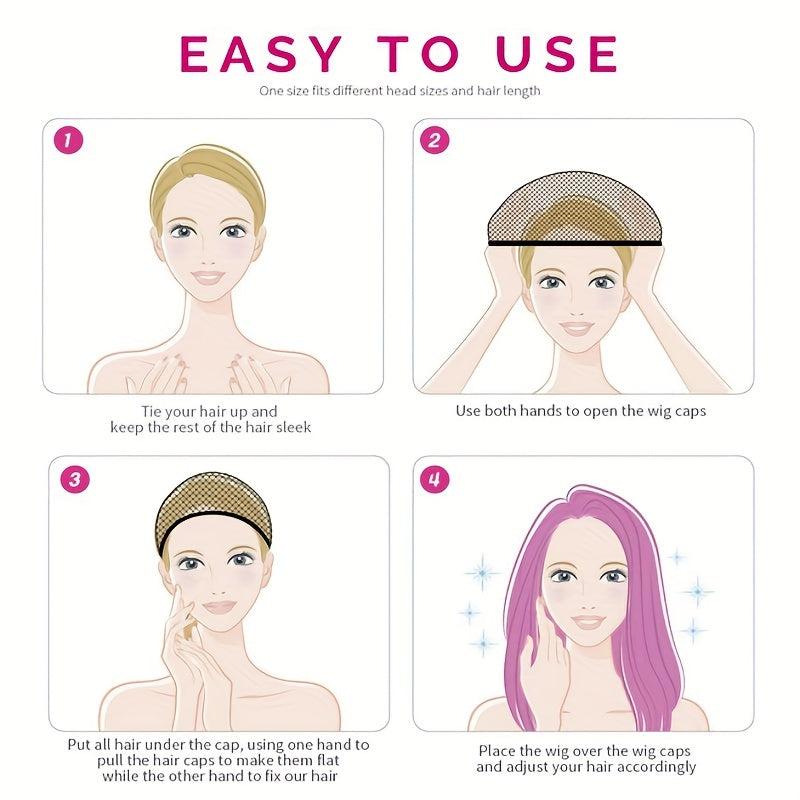 EASY TO USE

One size fits different head sizes and hair length

1

Tie your hair up and keep the rest of the hair sleek

2

Use both hands to open the wig caps

3

Put all hair under the cap, using one hand to pull the hair caps to make them flat while the other hand to fix our hair

4

Place the wig over the wig caps and adjust your hair accordingly