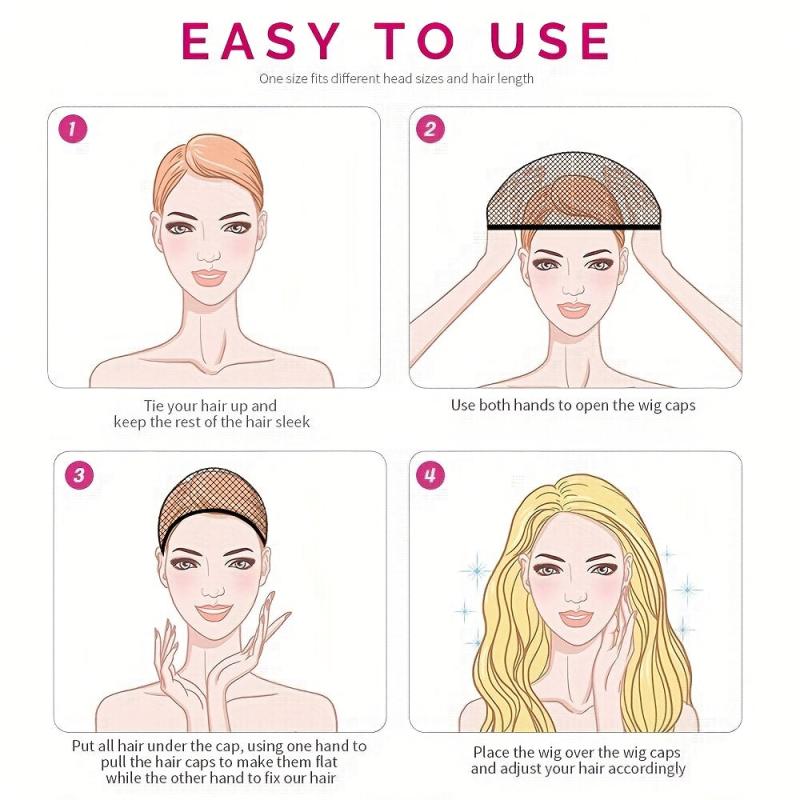 EASY TO USE

One size fits different head sizes and hair length

1

Tie your hair up and keep the rest of the hair sleek

2

Use both hands to open the wig caps

3

Put all hair under the cap, using one hand to pull the hair caps to make them flat while the other hand to fix our hair

4

Place the wig over the wig caps and adjust your hair accordingly