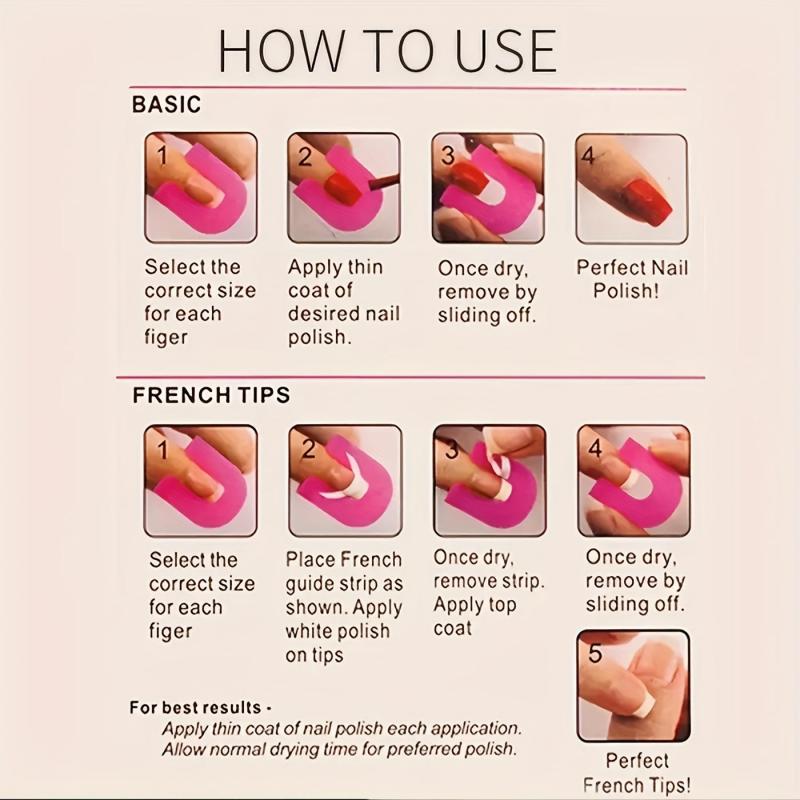 HOW TO USE

BASIC

1
Select the correct size for each figer

2
Apply thin coat of desired nail polish.

3
Once dry, remove by sliding off.

4
Perfect Nail Polish!

FRENCH TIPS

1
Select the correct size for each figer

2
Place French guide strip as shown. Apply white polish on tips

3
Once dry, remove strip. Apply top coat

4
Once dry, remove by sliding off.

5
Perfect French Tips!

For best results -
Apply thin coat of nail polish each application.
Allow normal drying time for preferred polish.