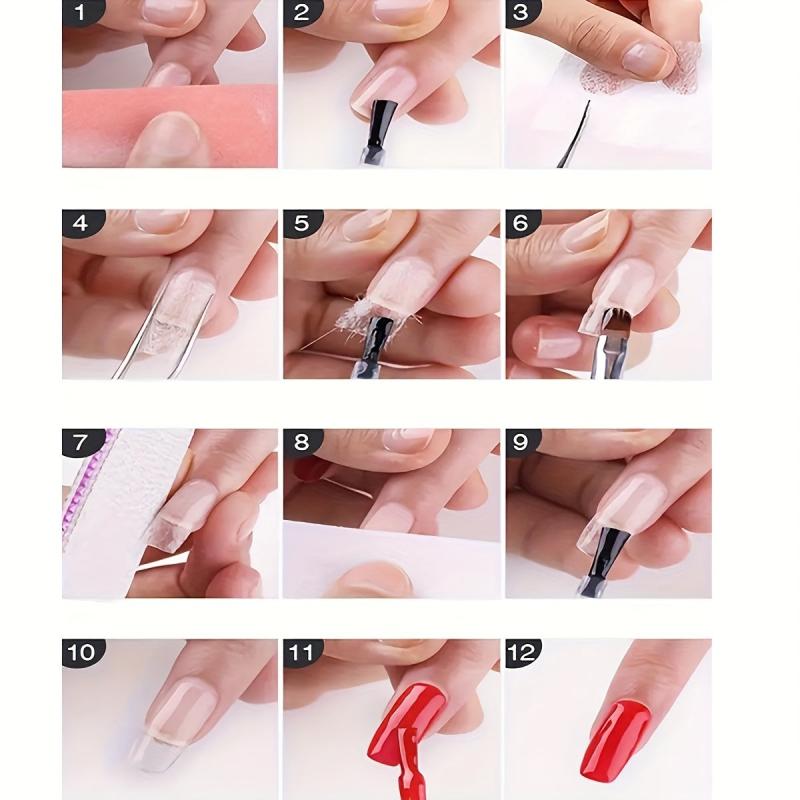 1
2
3
4
5
6
7
8
9
10
11
12