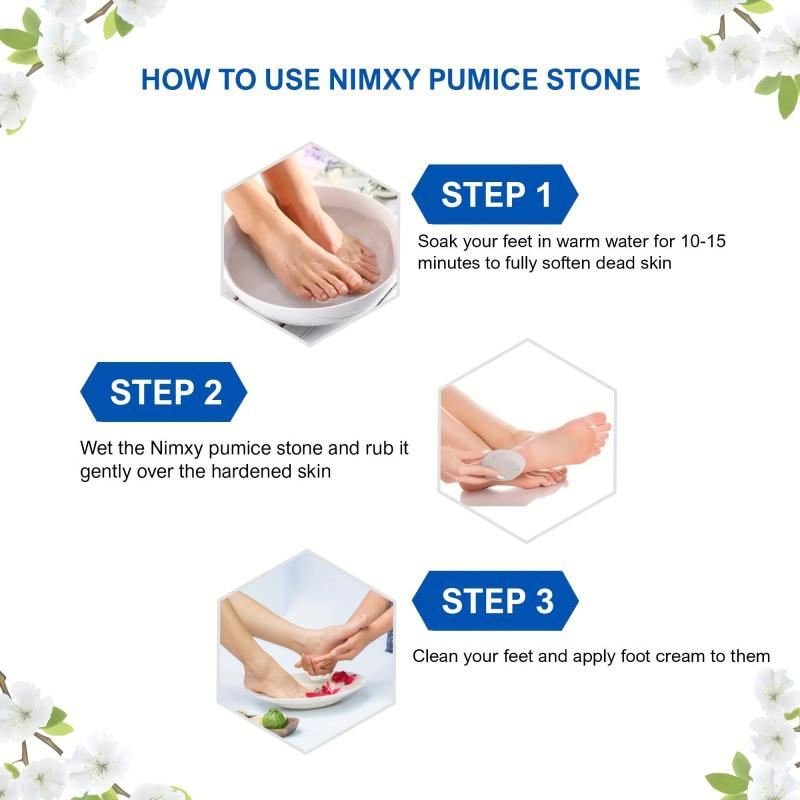 HOW TO USE NIMXY PUMICE STONE

STEP 1

Soak your feet in warm water for 10-15 minutes to fully soften dead skin

STEP 2

Wet the Nimxy pumice stone and rub it gently over the hardened skin

STEP 3

Clean your feet and apply foot cream to them