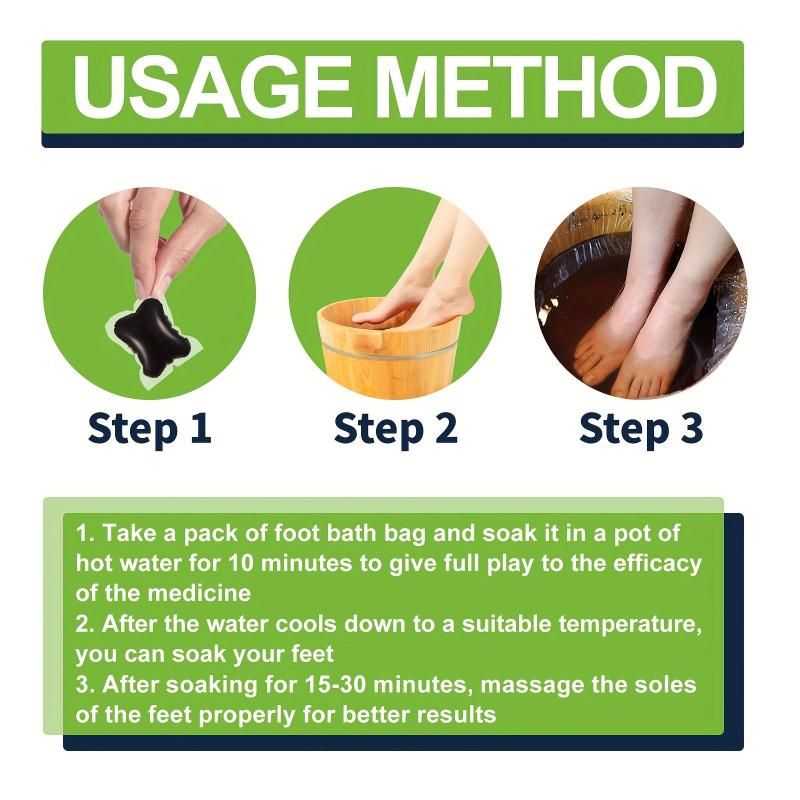 USAGE METHOD

Step 1

Step 2

Step 3

1. Take a pack of foot bath bag and soak it in a pot of hot water for 10 minutes to give full play to the efficacy of the medicine
2. After the water cools down to a suitable temperature, you can soak your feet
3. After soaking for 15-30 minutes, massage the soles of the feet properly for better results