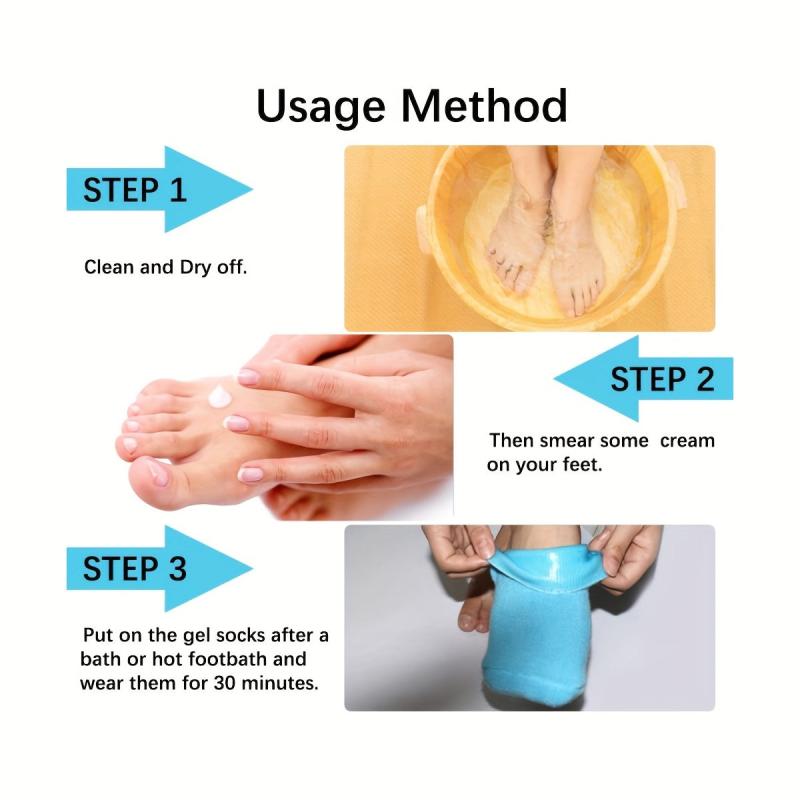 Usage Method

STEP 1

Clean and Dry off.

STEP 2

Then smear some cream on your feet.

STEP 3

Put on the gel socks after a bath or hot footbath and wear them for 30 minutes.