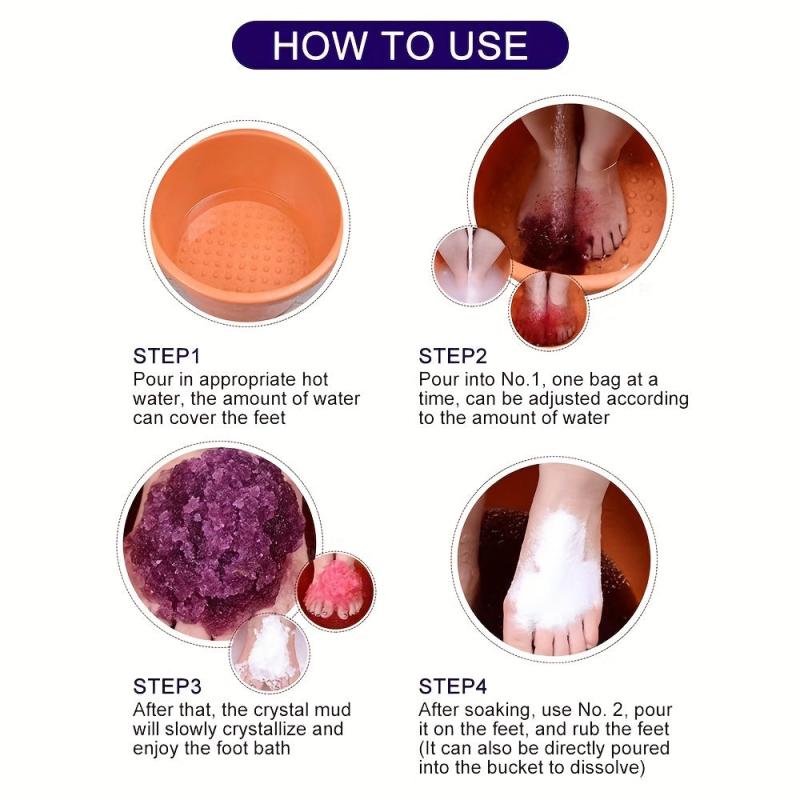 HOW TO USE

STEP1
Pour in appropriate hot water, the amount of water can cover the feet

STEP2
Pour into No.1, one bag at a time, can be adjusted according to the amount of water

STEP3
After that, the crystal mud will slowly crystallize and enjoy the foot bath

STEP4
After soaking, use No. 2, pour it on the feet, and rub the feet (It can also be directly poured into the bucket to dissolve)