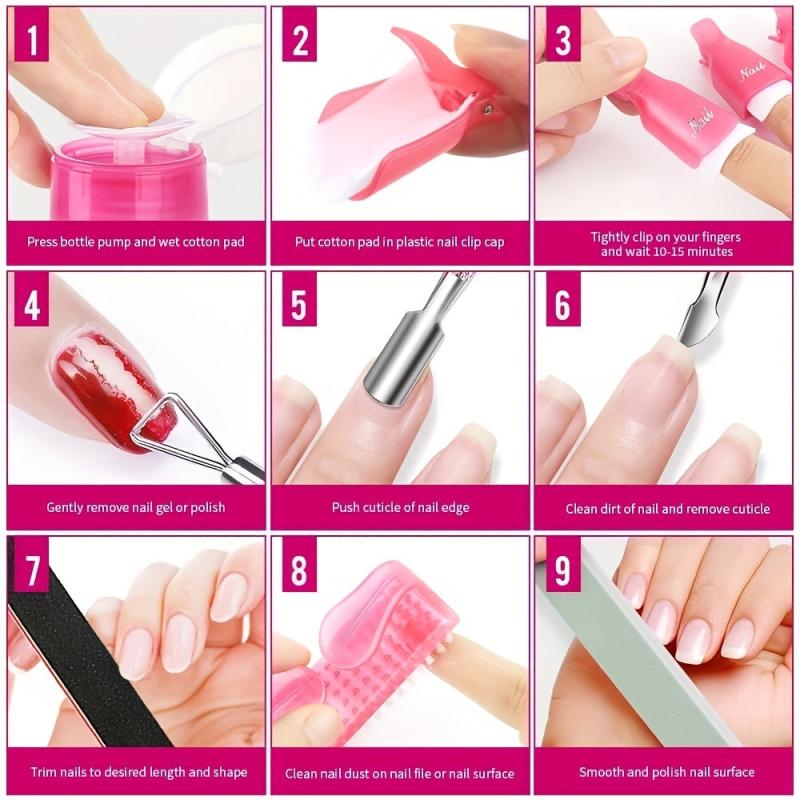 1

Press bottle pump and wet cotton pad

2

Put cotton pad in plastic nail clip cap

3

Nail

Nail

Tightly clip on your fingers and wait 10-15 minutes

4

Gently remove nail gel or polish

5

Push cuticle of nail edge

6

Clean dirt of nail and remove cuticle

7

Trim nails to desired length and shape

8

Clean nail dust on nail file or nail surface

9

Smooth and polish nail surface