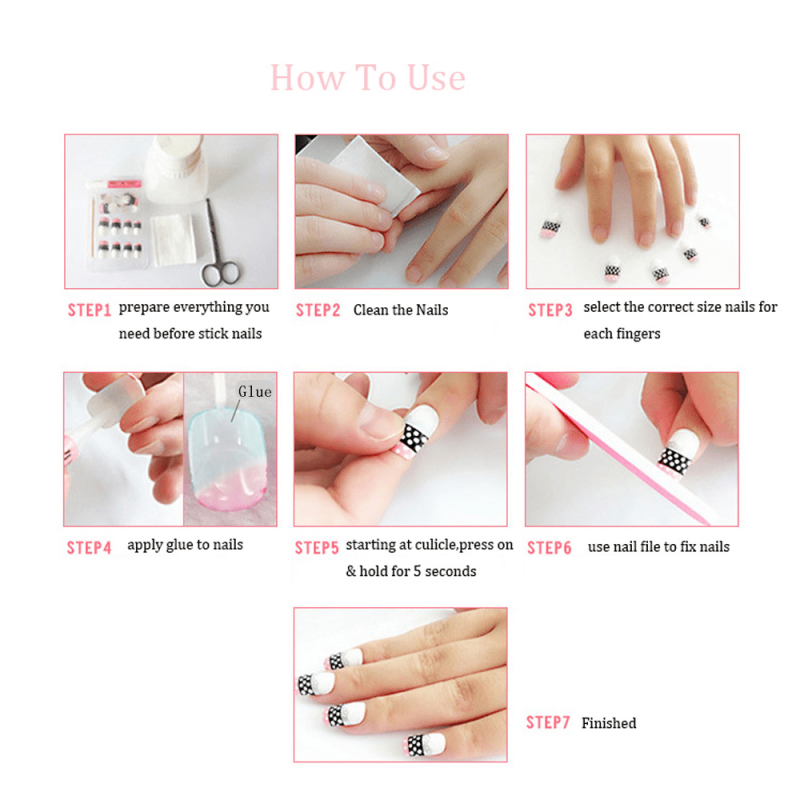 How To Use

STEP1 prepare everything you need before stick nails

STEP2 Clean the Nails

STEP3 select the correct size nails for each fingers

Glue

STEP4 apply glue to nails

STEP5 starting at culicle,press on & hold for 5 seconds

STEP6 use nail file to fix nails

STEP7 Finished