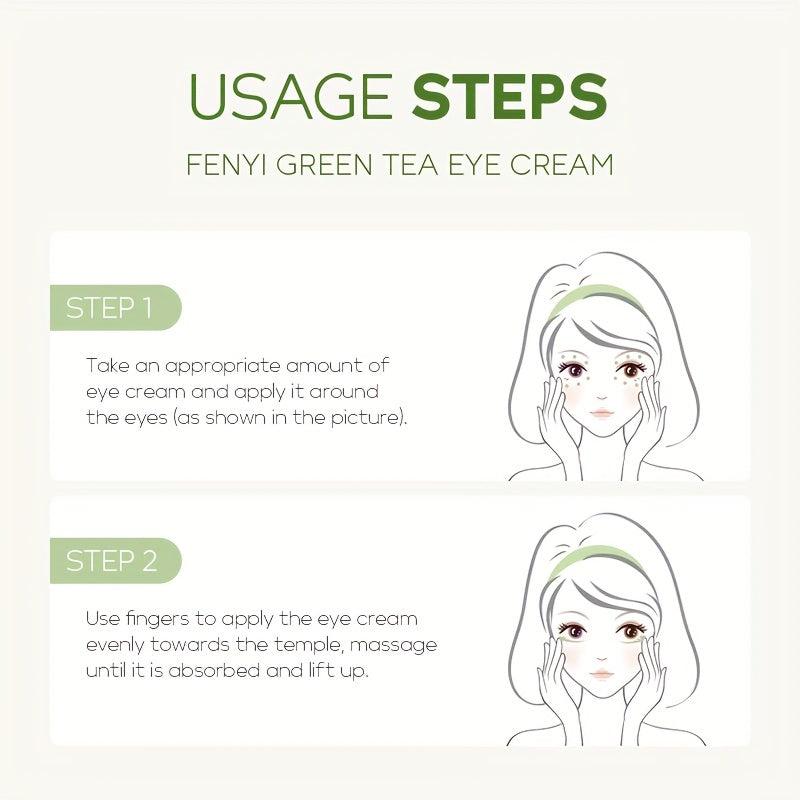 USAGE STEPS

FENYI GREEN TEA EYE CREAM

STEP 1

Take an appropriate amount of eye cream and apply it around the eyes (as shown in the picture).

STEP 2

Use fingers to apply the eye cream evenly towards the temple, massage until it is absorbed and lift up.