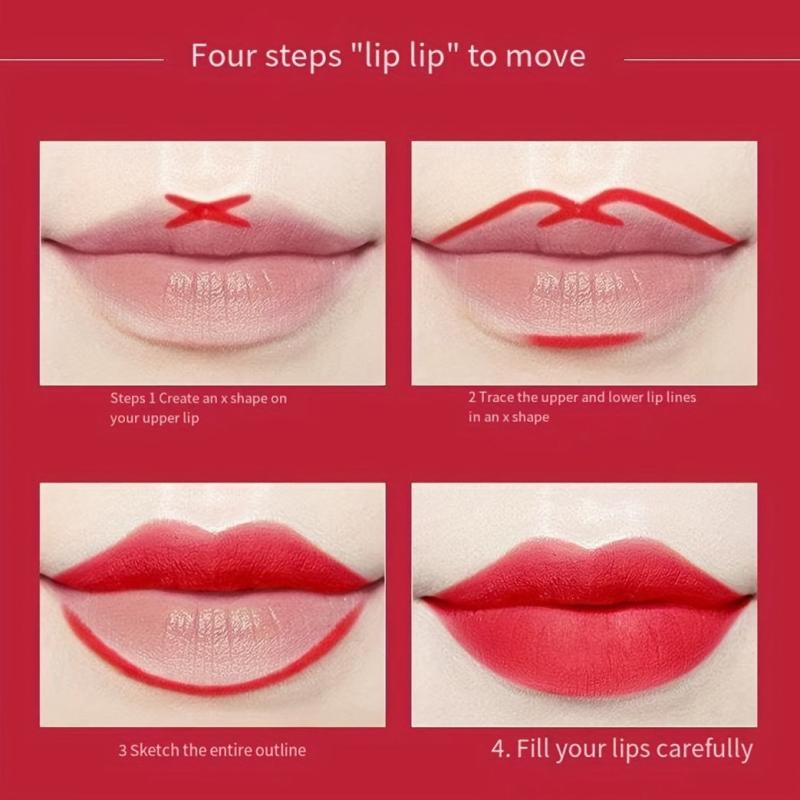 Four steps "lip lip" to move

Steps 1 Create an x shape on your upper lip

2 Trace the upper and lower lip lines in an x shape

3 Sketch the entire outline

4. Fill your lips carefully