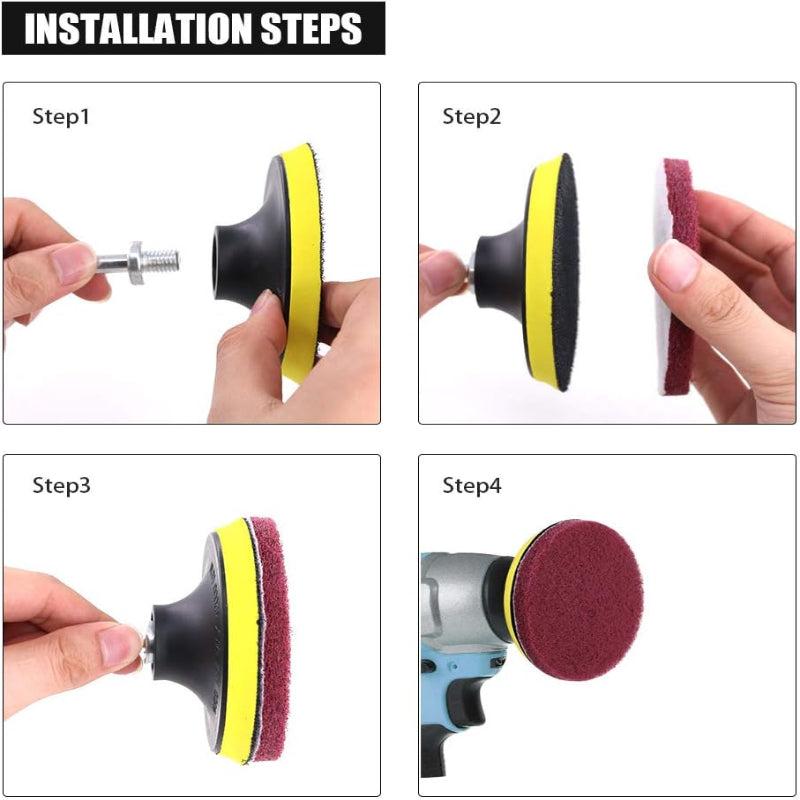 INSTALLATION STEPS

Step1

Step2

Step3

Step4