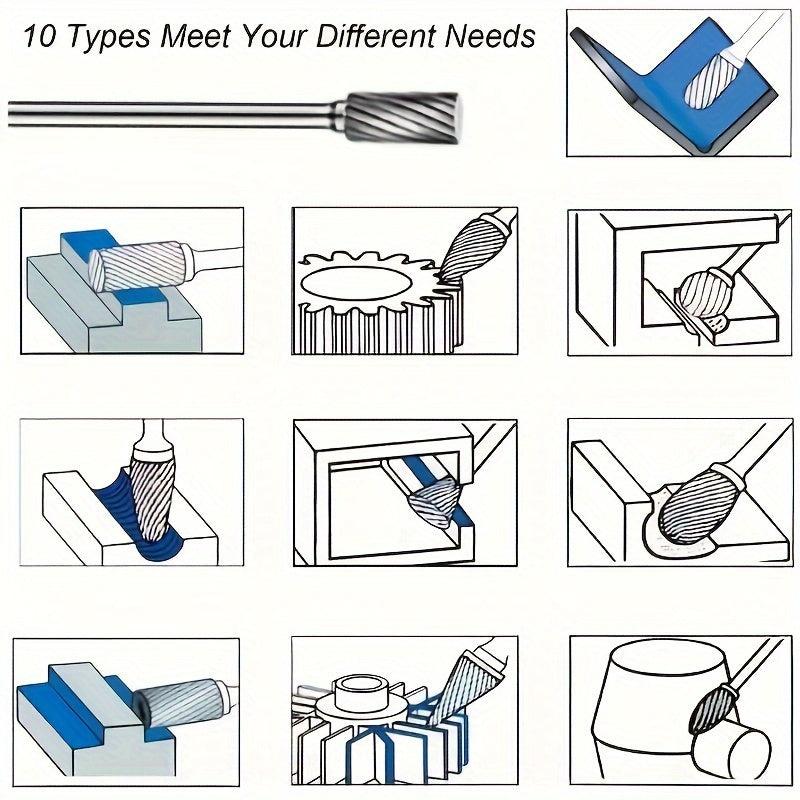 10 Types Meet Your Different Needs