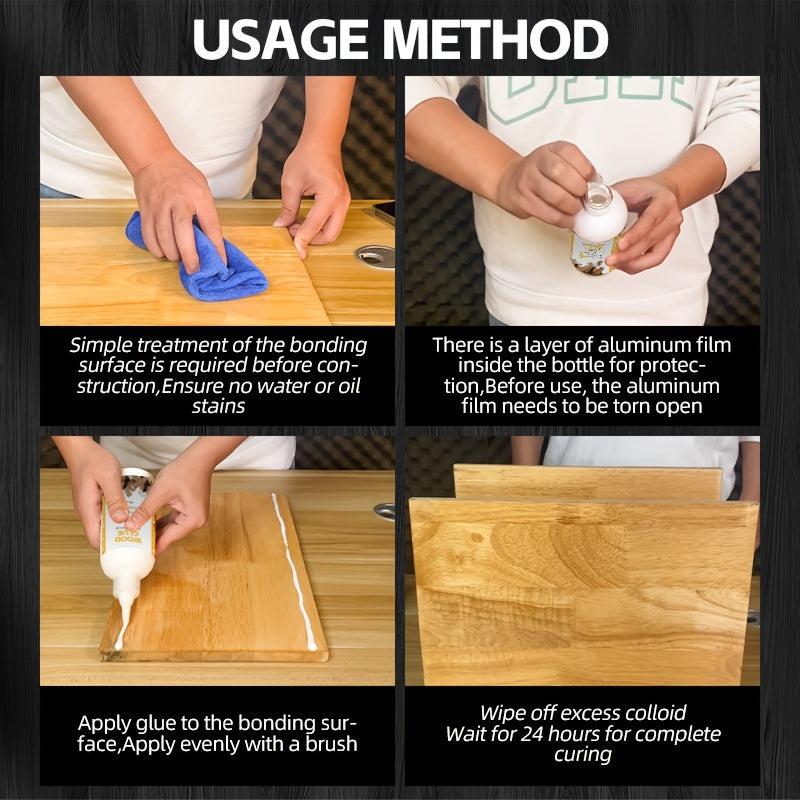 USAGE METHOD

Simple treatment of the bonding surface is required before construction,Ensure no water or oil stains

There is a layer of aluminum film inside the bottle for protection,Before use, the aluminum film needs to be torn open

WOOD GLUE

Apply glue to the bonding surface,Apply evenly with a brush

Wipe off excess colloid
Wait for 24 hours for complete curing