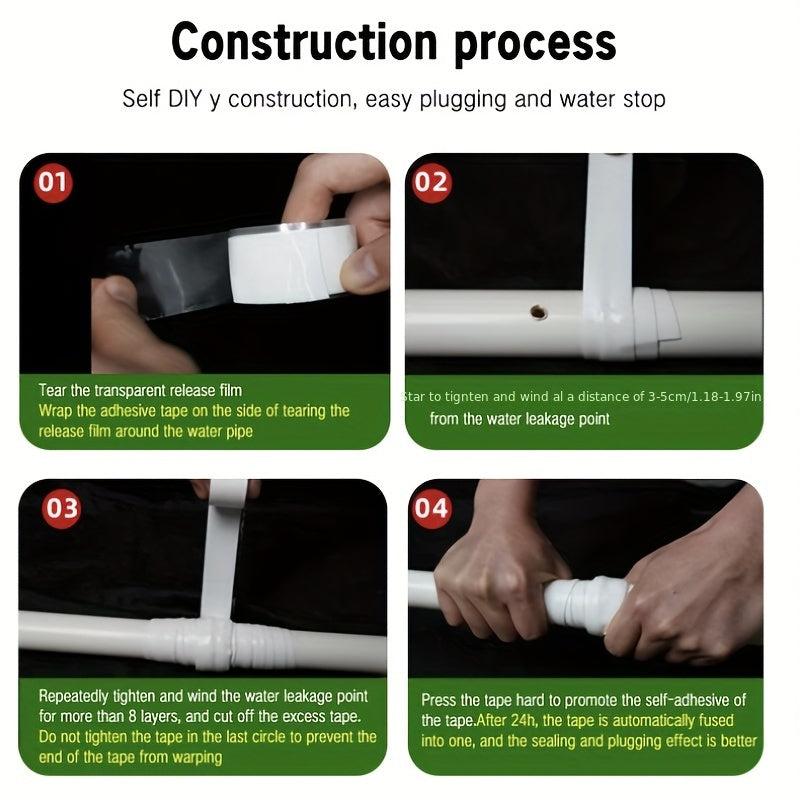 Construction process

Self DIY y construction, easy plugging and water stop

01

Tear the transparent release film
Wrap the adhesive tape on the side of tearing the release film around the water pipe

02

Star to tignten and wind al a distance of 3-5cm/1.18-1.97in from the water leakage point

03

Repeatedly tighten and wind the water leakage point for more than 8 layers, and cut off the excess tape. Do not tighten the tape in the last circle to prevent the end of the tape from warping

04

Press the tape hard to promote the self-adhesive of the tape.After 24h, the tape is automatically fused into one, and the sealing and plugging effect is better