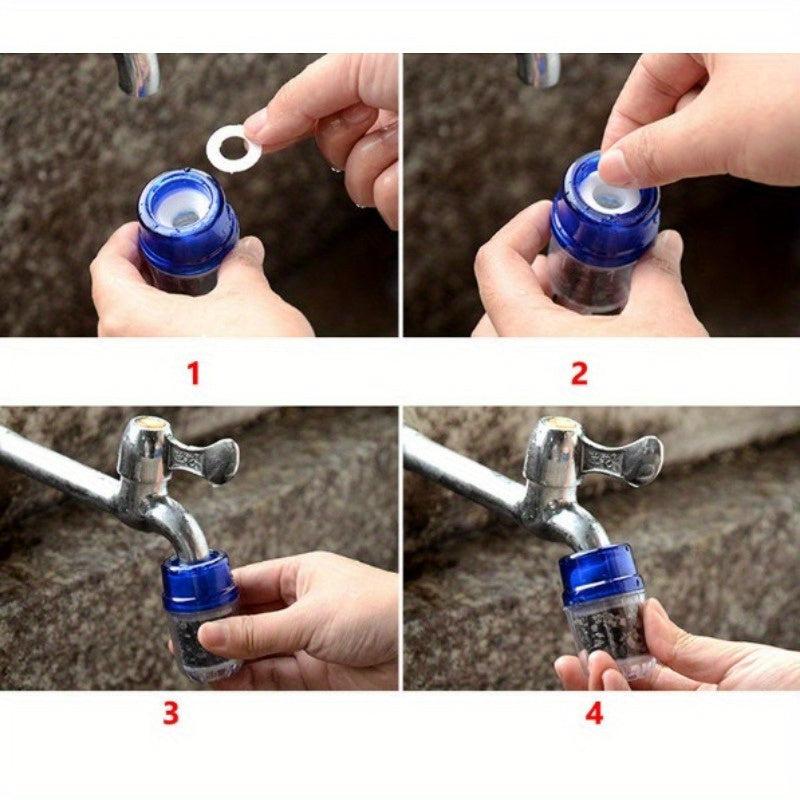 1

2

3

4