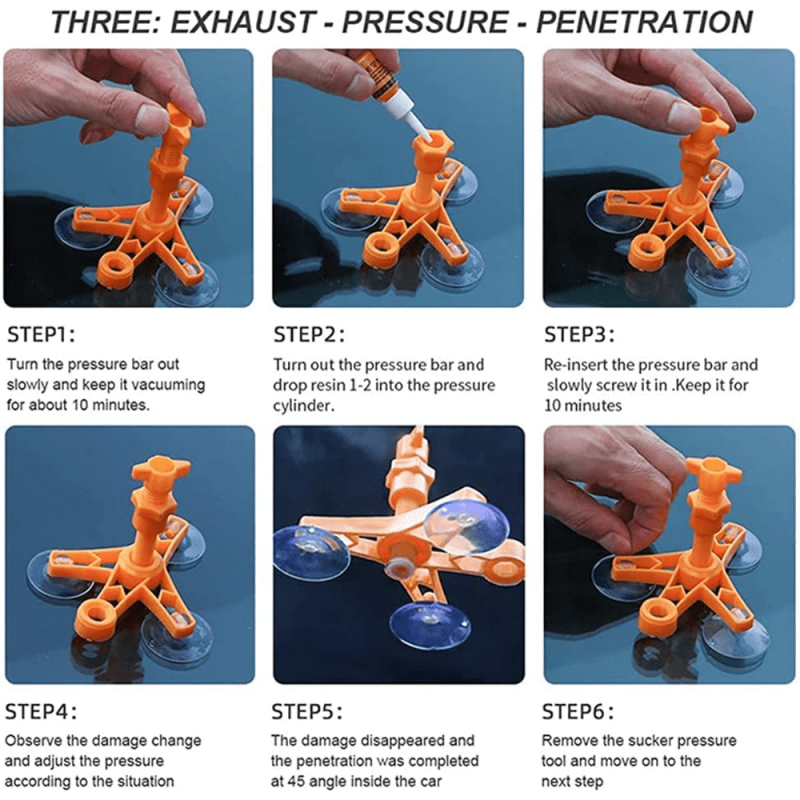 THREE: EXHAUST - PRESSURE - PENETRATION

STEP1:

Turn the pressure bar out slowly and keep it vacuuming for about 10 minutes.

STEP2:

Turn out the pressure bar and drop resin 1-2 into the pressure cylinder.

STEP3:

Re-insert the pressure bar and slowly screw it in .Keep it for 10 minutes

STEP4:

Observe the damage change and adjust the pressure according to the situation

STEP5:

The damage disappeared and the penetration was completed at 45 angle inside the car

STEP6:

Remove the sucker pressure tool and move on to the next step