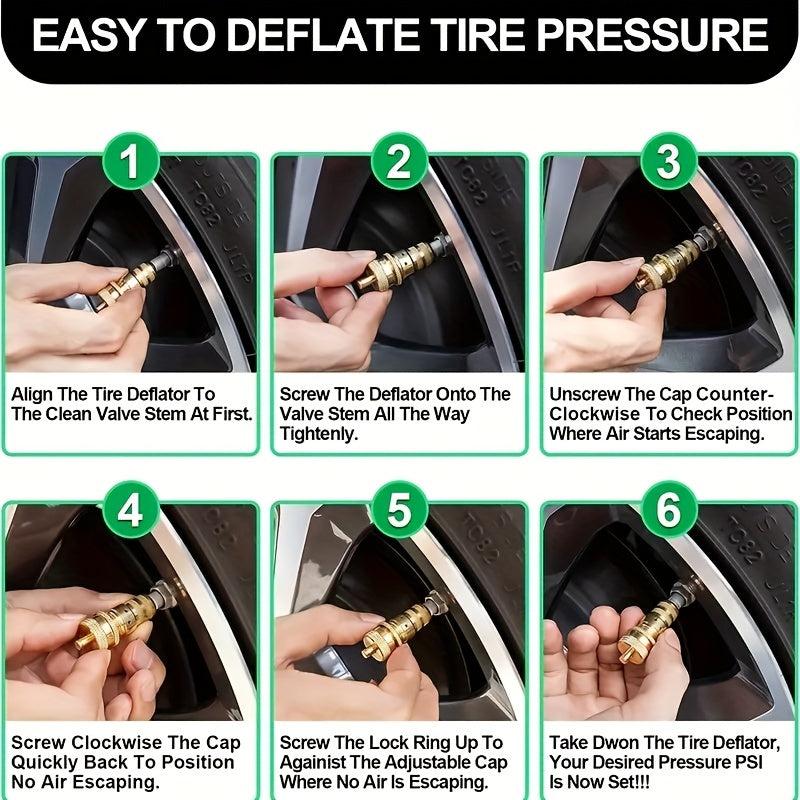 EASY TO DEFLATE TIRE PRESSURE

1

Align The Tire Deflator To The Clean Valve Stem At First.

2

Screw The Deflator Onto The Valve Stem All The Way Tightenly.

3

Unscrew The Cap Counter-Clockwise To Check Position Where Air Starts Escaping.

4

Screw Clockwise The Cap Quickly Back To Position No Air Escaping.

5

Screw The Lock Ring Up To Againist The Adjustable Cap Where No Air Is Escaping.

6

Take Dwon The Tire Deflator, Your Desired Pressure PSI Is Now Set!!!