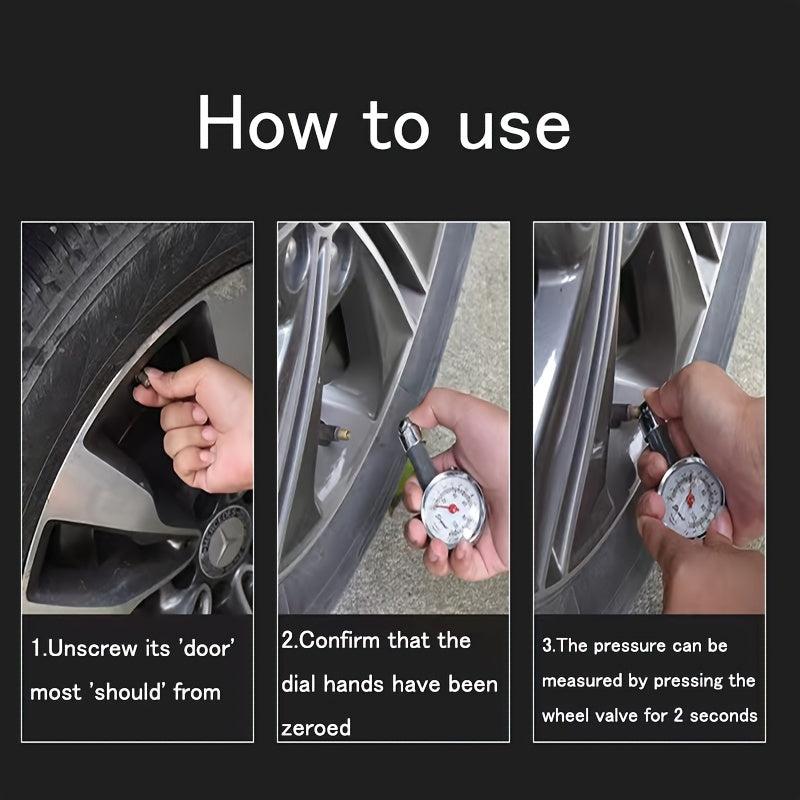 How to use

1.Unscrew its 'door' most 'should' from

2.Confirm that the dial hands have been zeroed

3.The pressure can be measured by pressing the wheel valve for 2 seconds