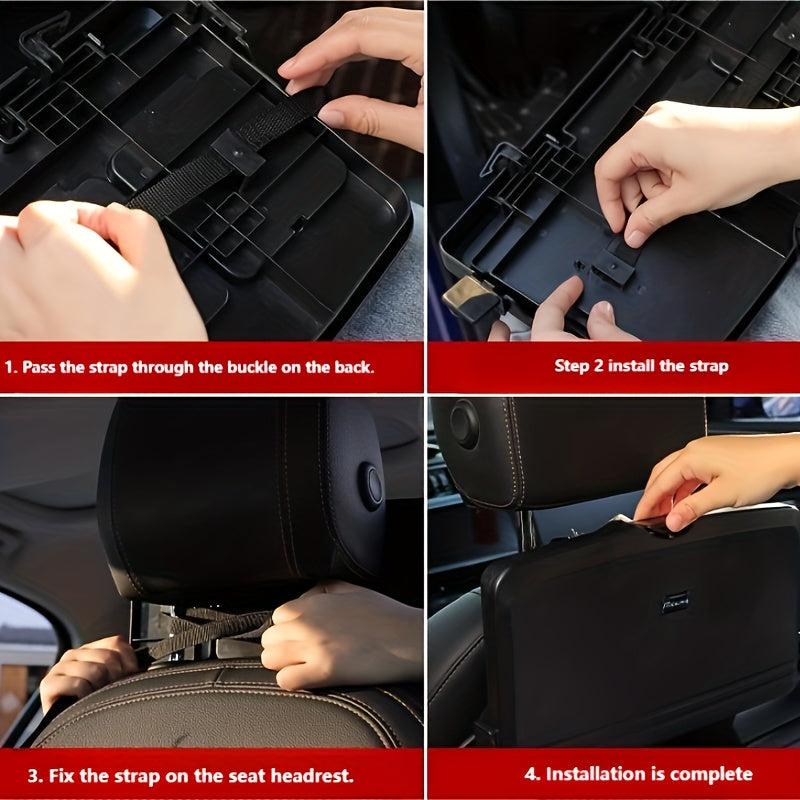 1. Pass the strap through the buckle on the back.

Step 2 install the strap

3. Fix the strap on the seat headrest.

4. Installation is complete