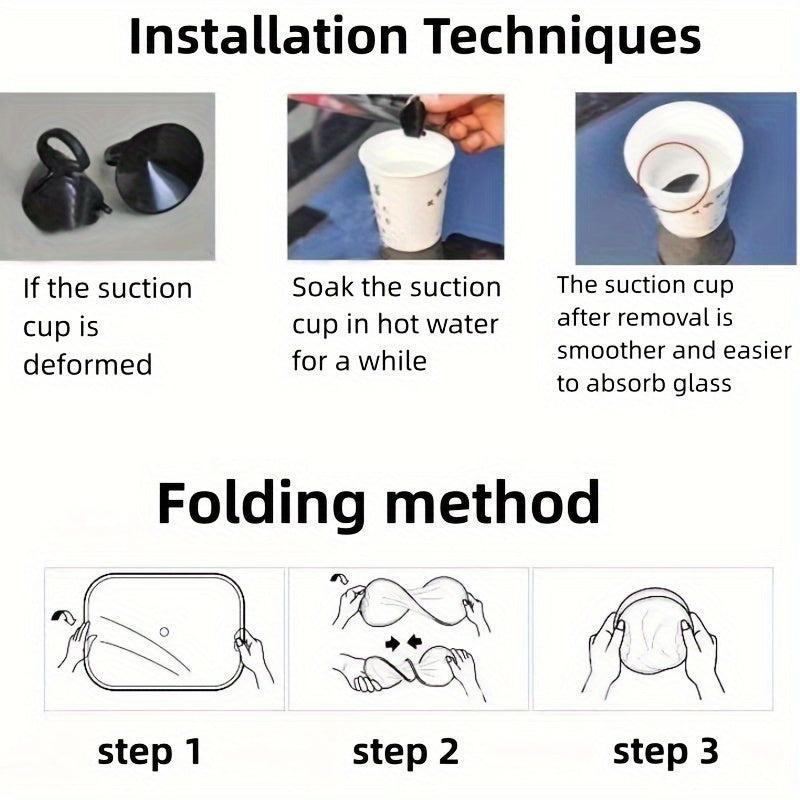 Installation Techniques

If the suction cup is deformed

Soak the suction cup in hot water for a while

The suction cup after removal is smoother and easier to absorb glass

Folding method

step 1

step 2

step 3