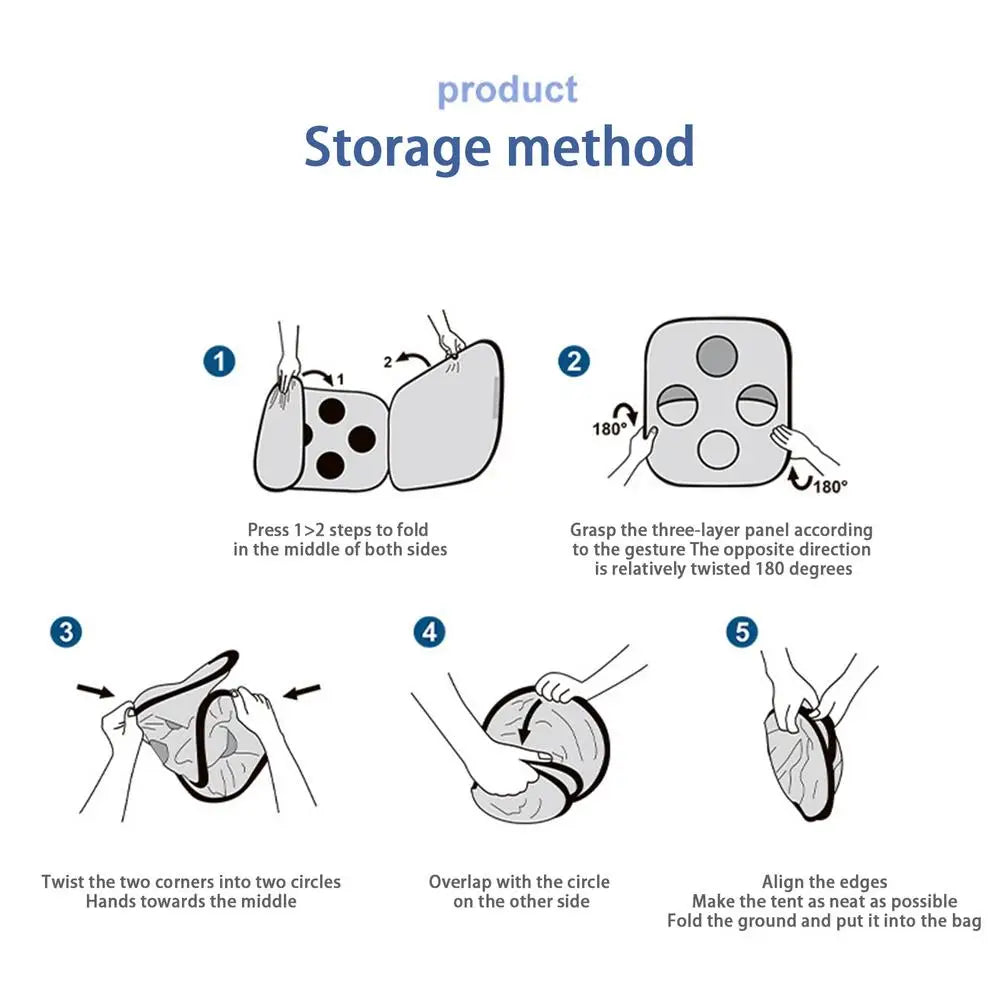 product
Storage method

1

1
2

Press 1>2 steps to fold in the middle of both sides

2

180°
180°

Grasp the three-layer panel according to the gesture The opposite direction is relatively twisted 180 degrees

3

Twist the two corners into two circles
Hands towards the middle

4

Overlap with the circle on the other side

5

Align the edges
Make the tent as neat as possible
Fold the ground and put it into the bag