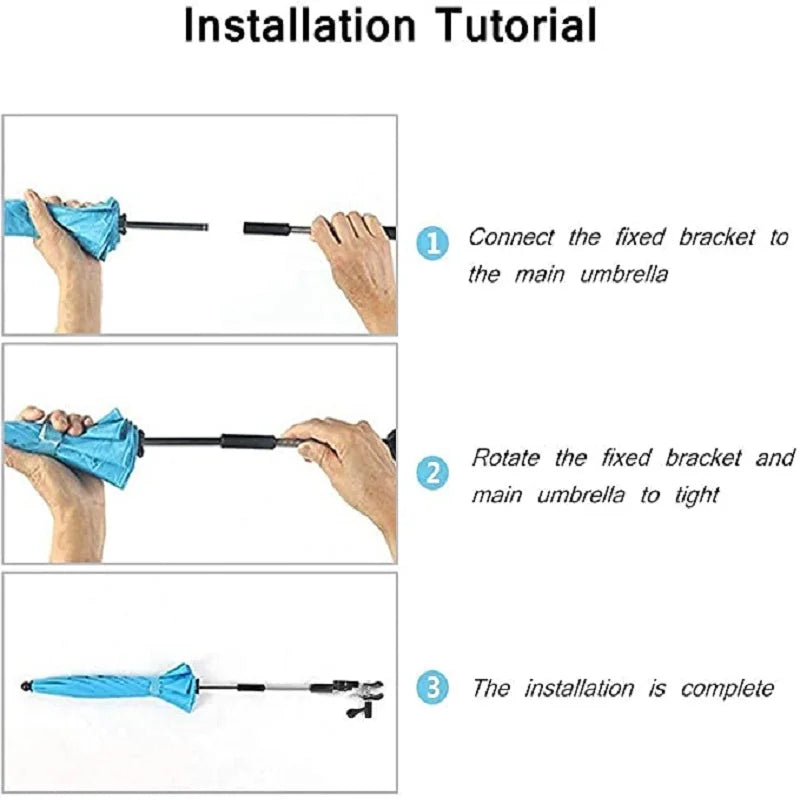 Installation Tutorial

1 Connect the fixed bracket to the main umbrella

2 Rotate the fixed bracket and main umbrella to tight

3 The installation is complete