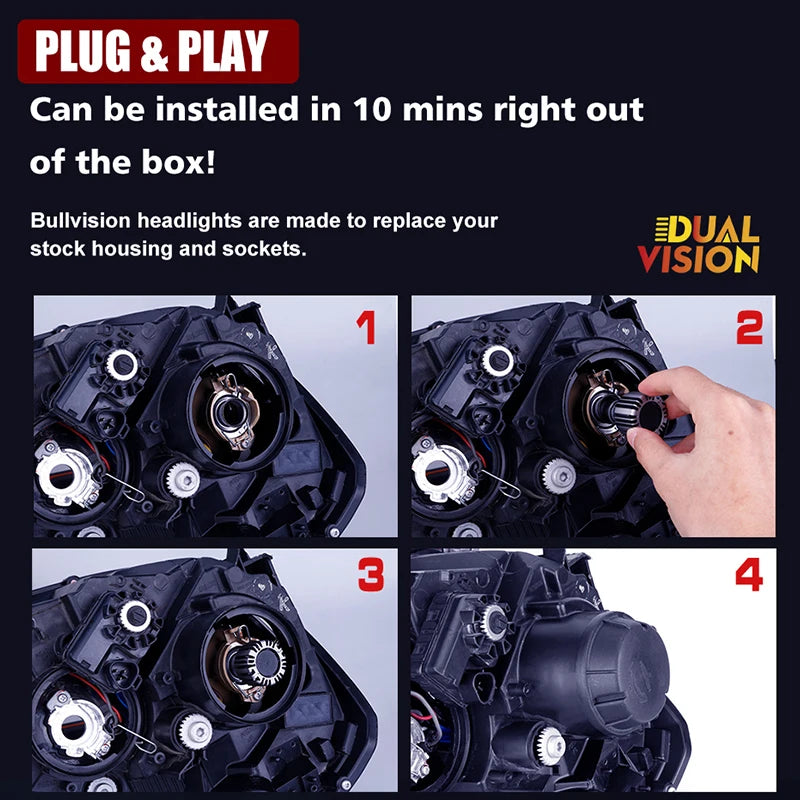 PLUG & PLAY

Can be installed in 10 mins right out of the box!

Bullvision headlights are made to replace your stock housing and sockets.

DUAL VISION

1

2

3

4