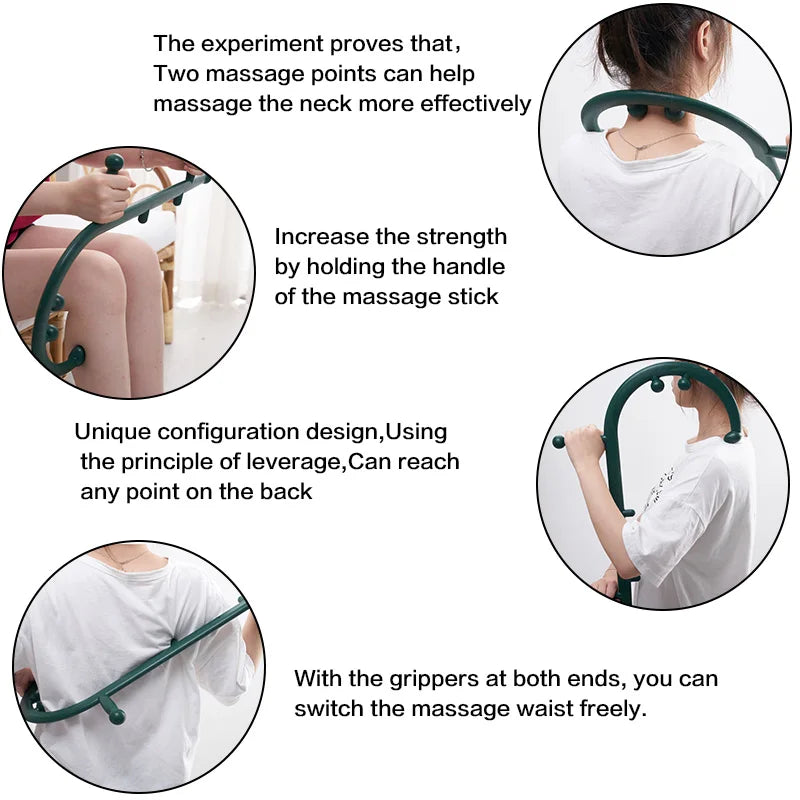 The experiment proves that，
Two massage points can help massage the neck more effectively

Increase the strength by holding the handle of the massage stick

Unique configuration design,Using the principle of leverage,Can reach any point on the back

With the grippers at both ends, you can switch the massage waist freely.