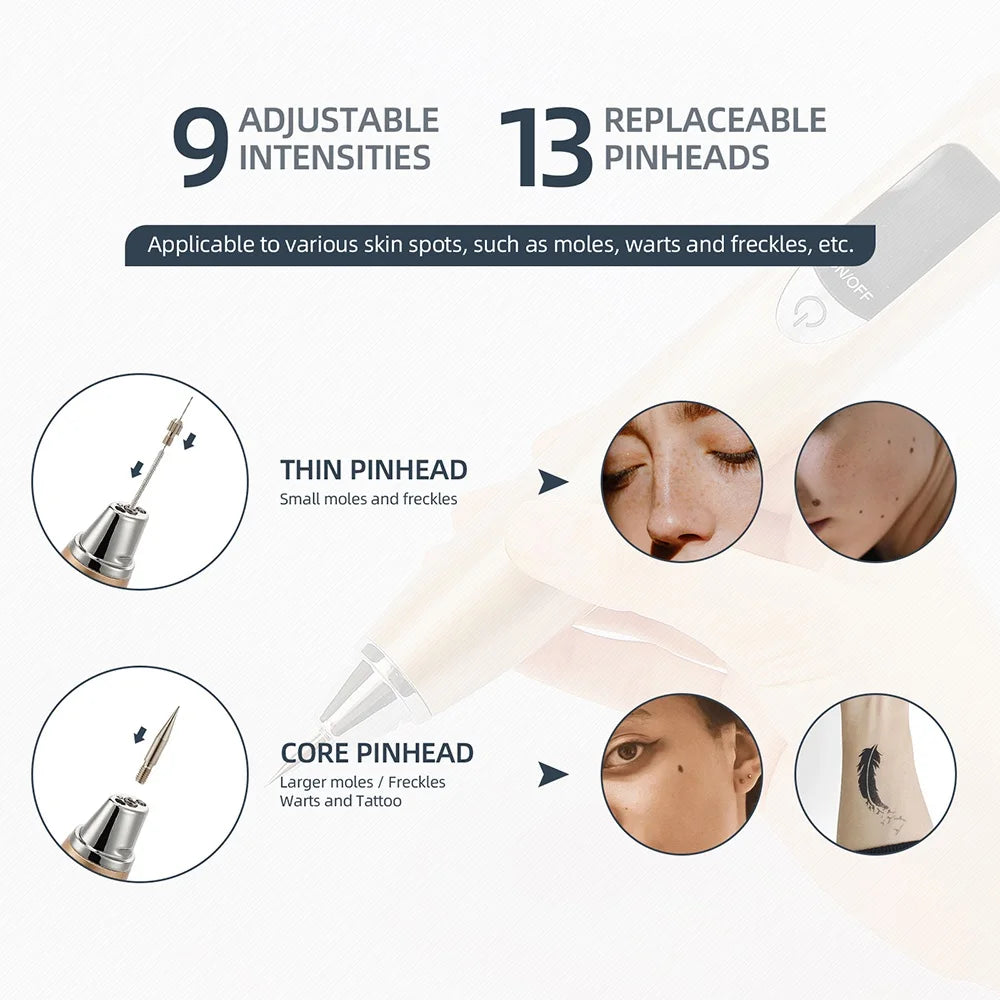 9 ADJUSTABLE INTENSITIES

13 REPLACEABLE PINHEADS

Applicable to various skin spots, such as moles, warts and freckles, etc.

ON/OFF

THIN PINHEAD
Small moles and freckles

CORE PINHEAD
Larger moles / Freckles
Warts and Tattoo