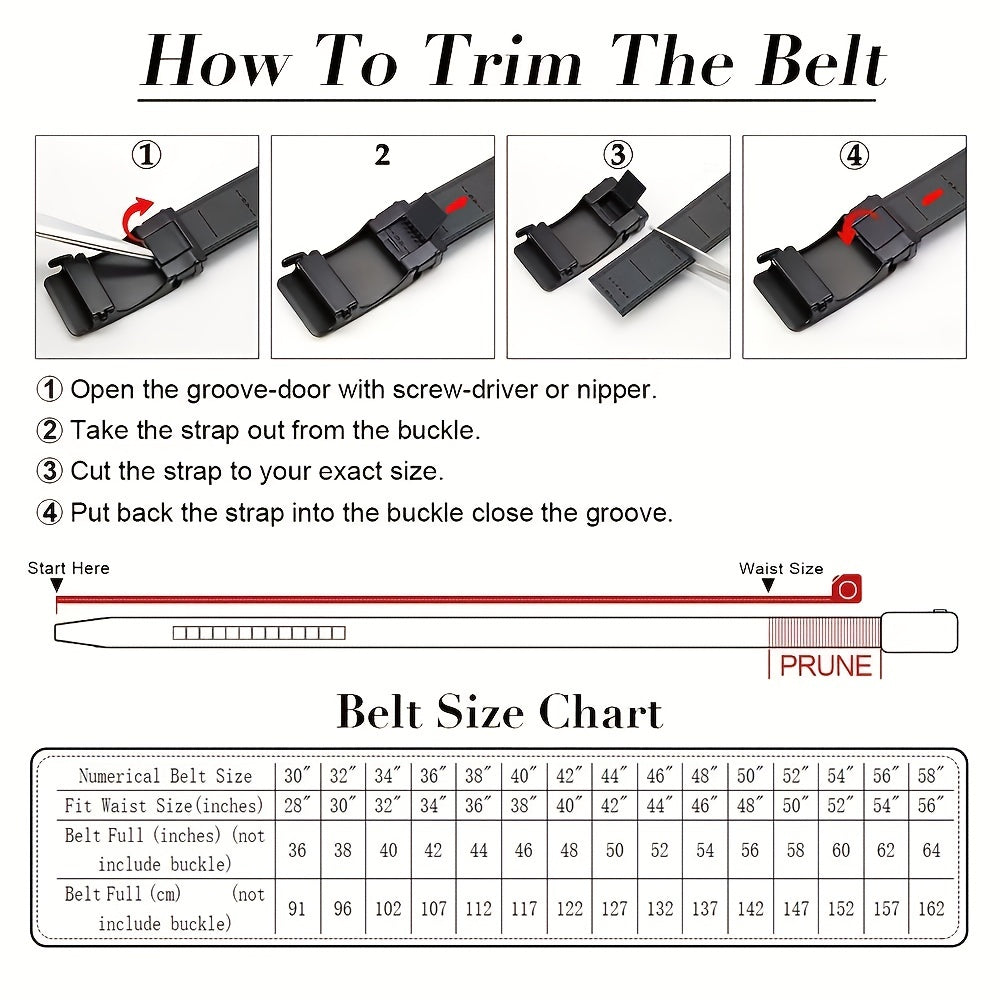 How To Trim The Belt

①

2

③

④

① Open the groove-door with screw-driver or nipper.
② Take the strap out from the buckle.
③ Cut the strap to your exact size.
④ Put back the strap into the buckle close the groove.

Start Here

Waist Size

PRUNE

Belt Size Chart

| Numerical Belt Size | 30″ | 32″ | 34″ | 36″ | 38″ | 40″ | 42″ | 44″ | 46″ | 48″ | 50″ | 52″ | 54″ | 56″ | 58″ |
|---|---|---|---|---|---|---|---|---|---|---|---|---|---|---|---|
| Fit Waist Size(inches) | 28″ | 30″ | 32″ | 34″ | 36″ | 38″ | 40″ | 42″ | 44″ | 46″ | 48″ | 50″ | 52″ | 54″ | 56″ |
| Belt Full (inches) (not include buckle) | 36 | 38 | 40 | 42 | 44 | 46 | 48 | 50 | 52 | 54 | 56 | 58 | 60 | 62 | 64 |
| Belt Full (cm) (not include buckle) | 91 | 96 | 102 | 107 | 112 | 117 | 122 | 127 | 132 | 137 | 142 | 147 | 152 | 157 | 162 |