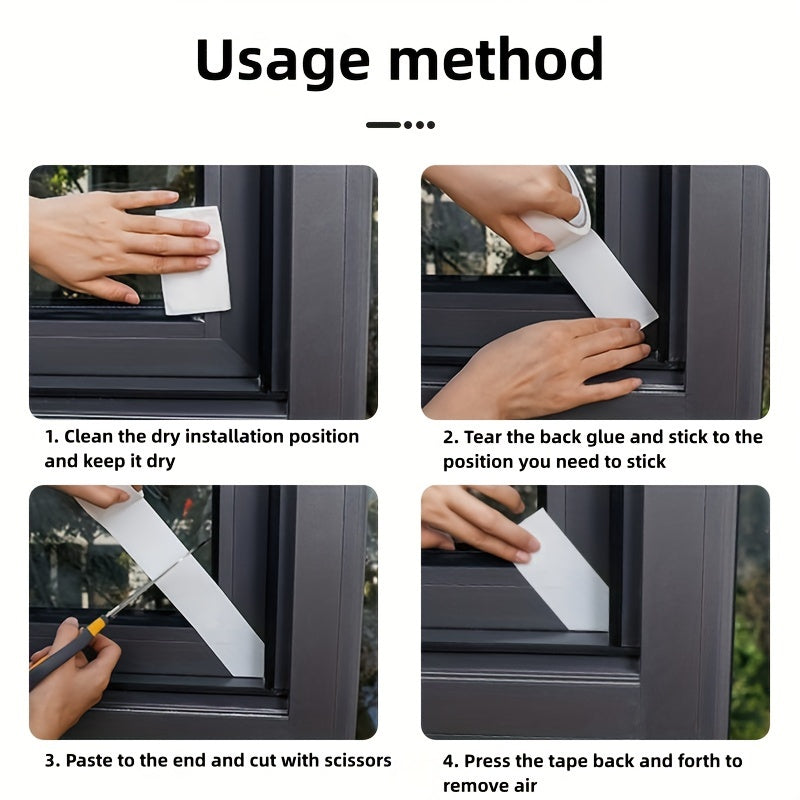 Usage method

1. Clean the dry installation position and keep it dry

2. Tear the back glue and stick to the position you need to stick

3. Paste to the end and cut with scissors

4. Press the tape back and forth to remove air