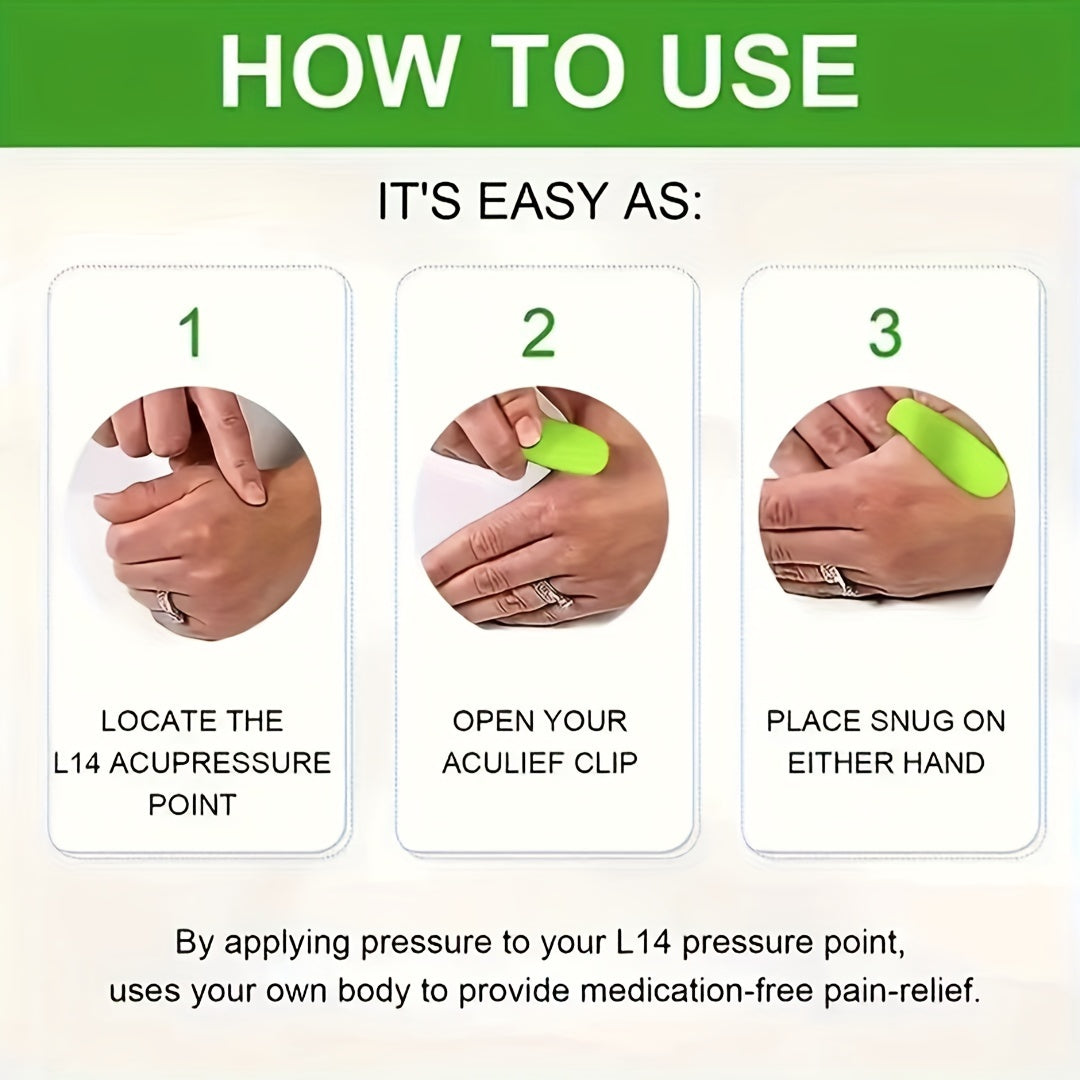 HOW TO USE

IT'S EASY AS:

1

LOCATE THE L14 ACUPRESSURE POINT

2

OPEN YOUR ACULIEF CLIP

3

PLACE SNUG ON EITHER HAND

By applying pressure to your L14 pressure point, uses your own body to provide medication-free pain-relief.