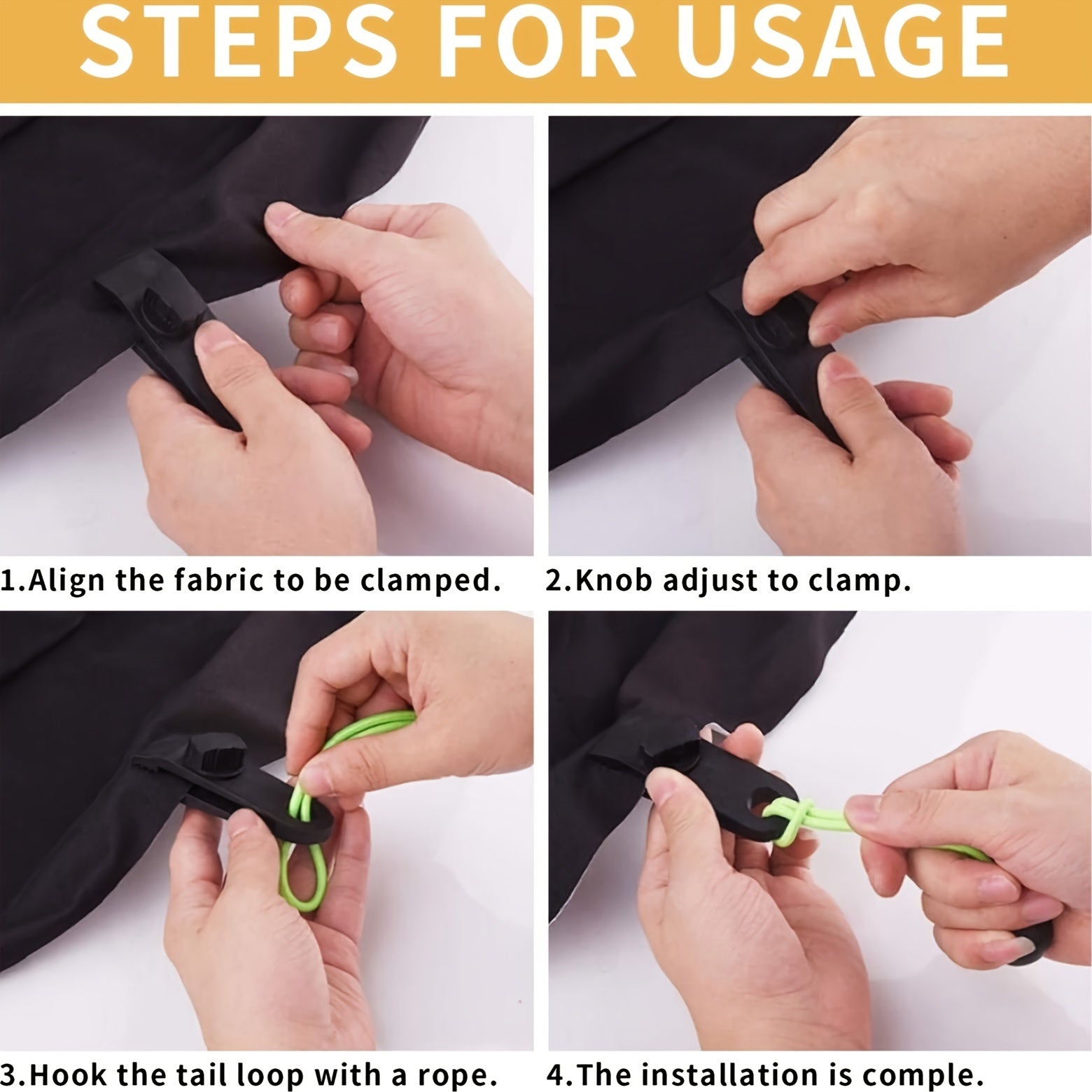 STEPS FOR USAGE

1.Align the fabric to be clamped.

2.Knob adjust to clamp.

3.Hook the tail loop with a rope.

4.The installation is comple.