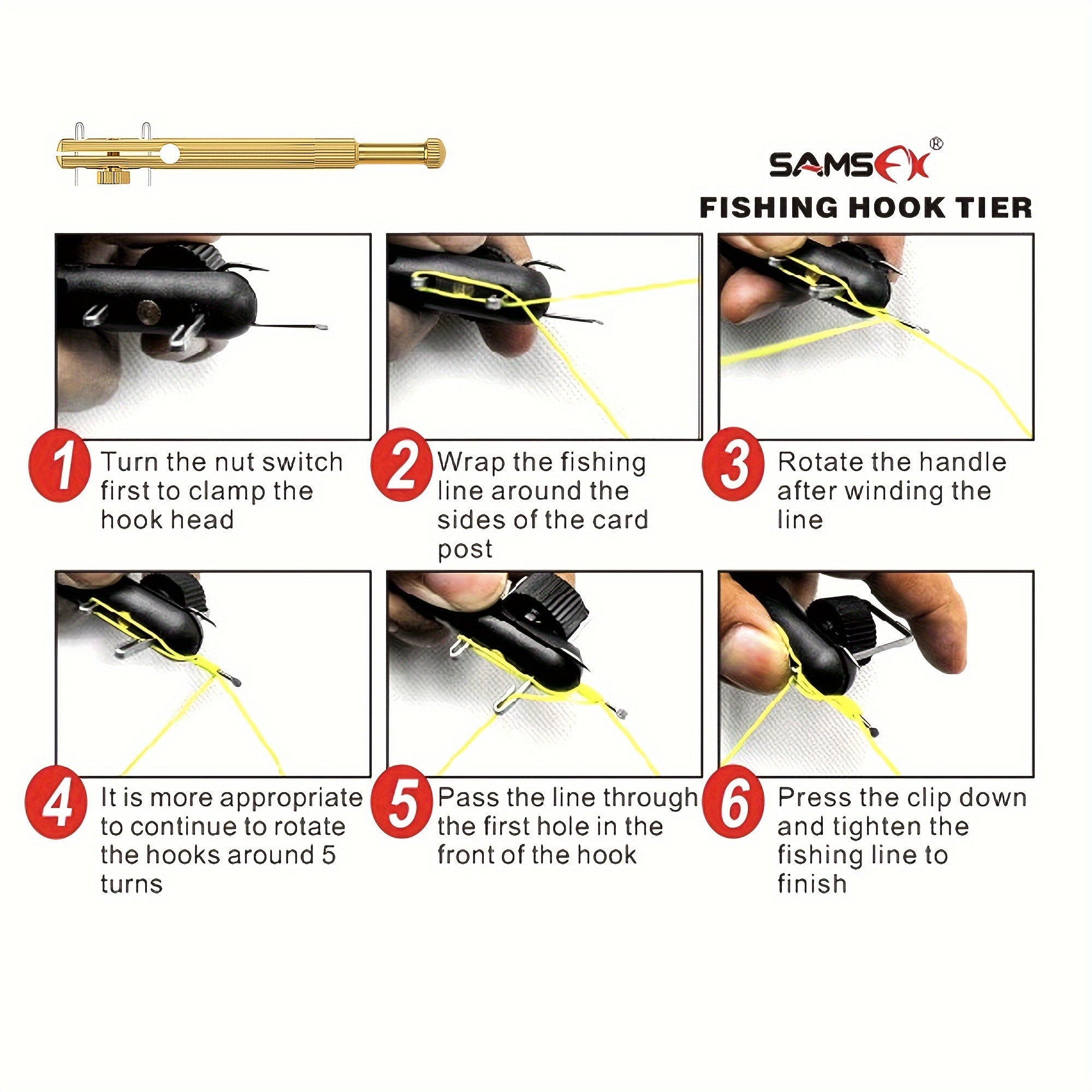 SAMSFX®

FISHING HOOK TIER

1 Turn the nut switch first to clamp the hook head

2 Wrap the fishing line around the sides of the card post

3 Rotate the handle after winding the line

4 It is more appropriate to continue to rotate the hooks around 5 turns

5 Pass the line through the first hole in the front of the hook

6 Press the clip down and tighten the fishing line to finish