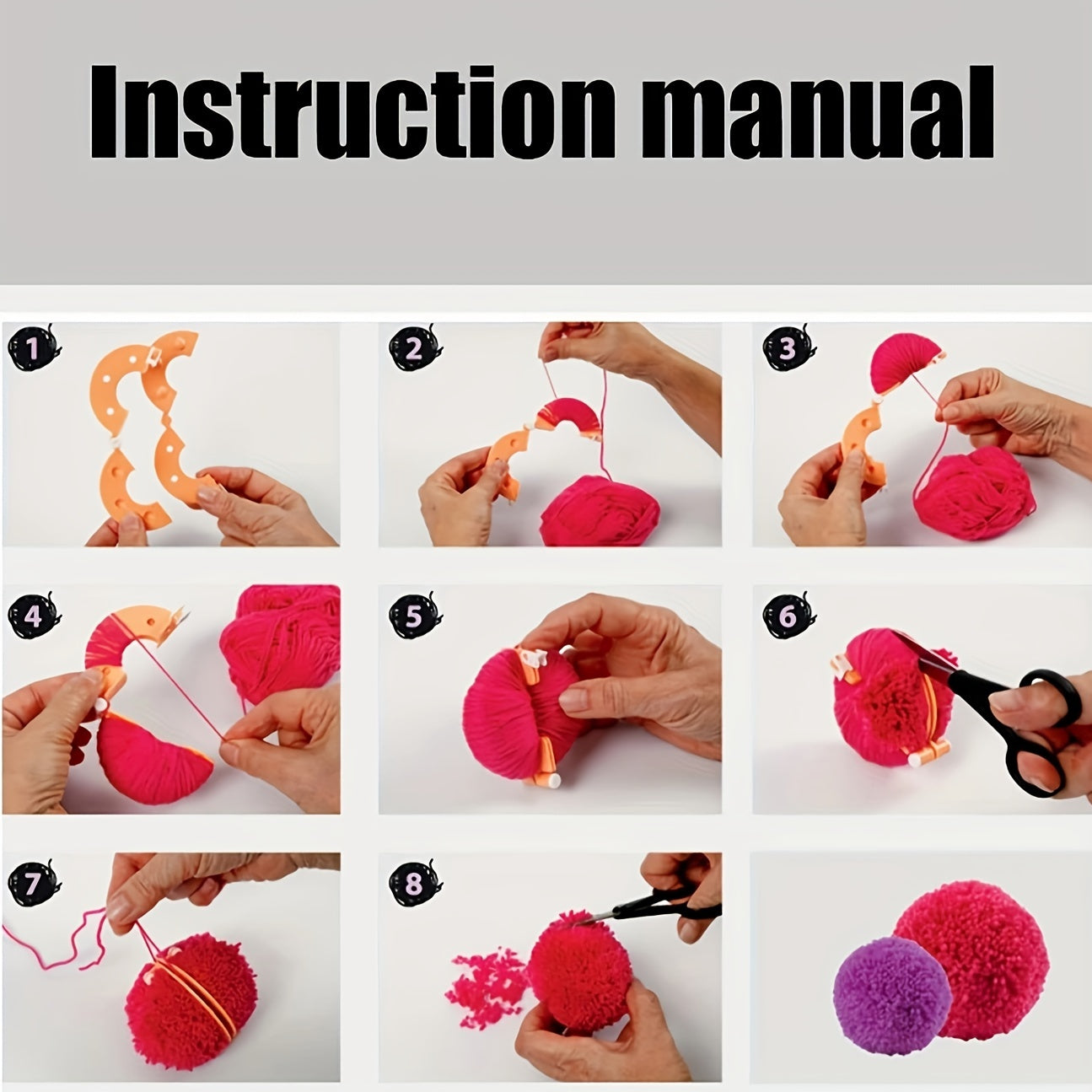 Instruction manual

1

2

3

4

5

6

7

8