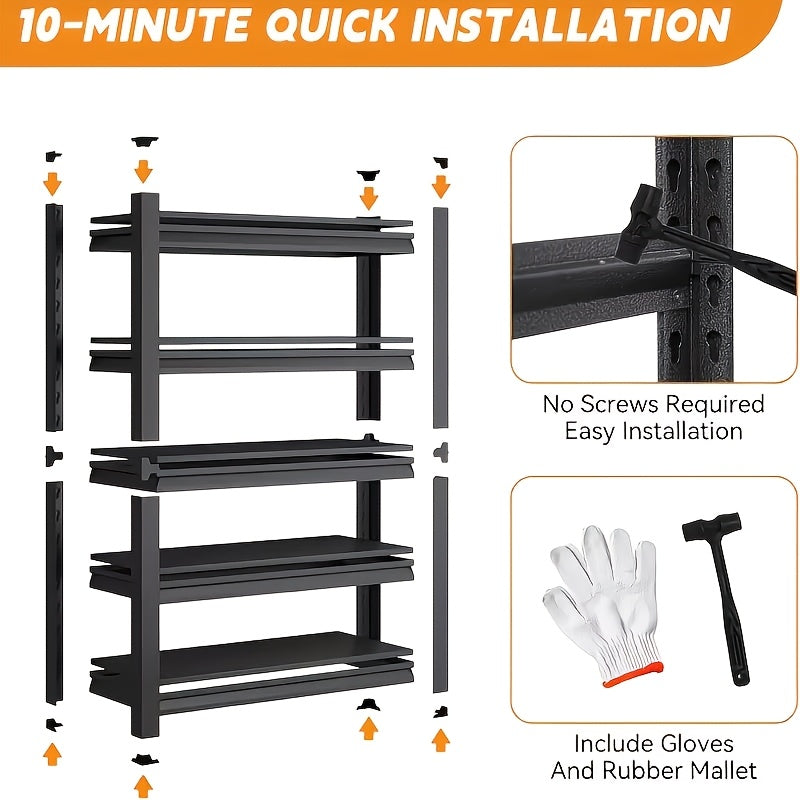 10-MINUTE QUICK INSTALLATION

No Screws Required
Easy Installation

Include Gloves
And Rubber Mallet