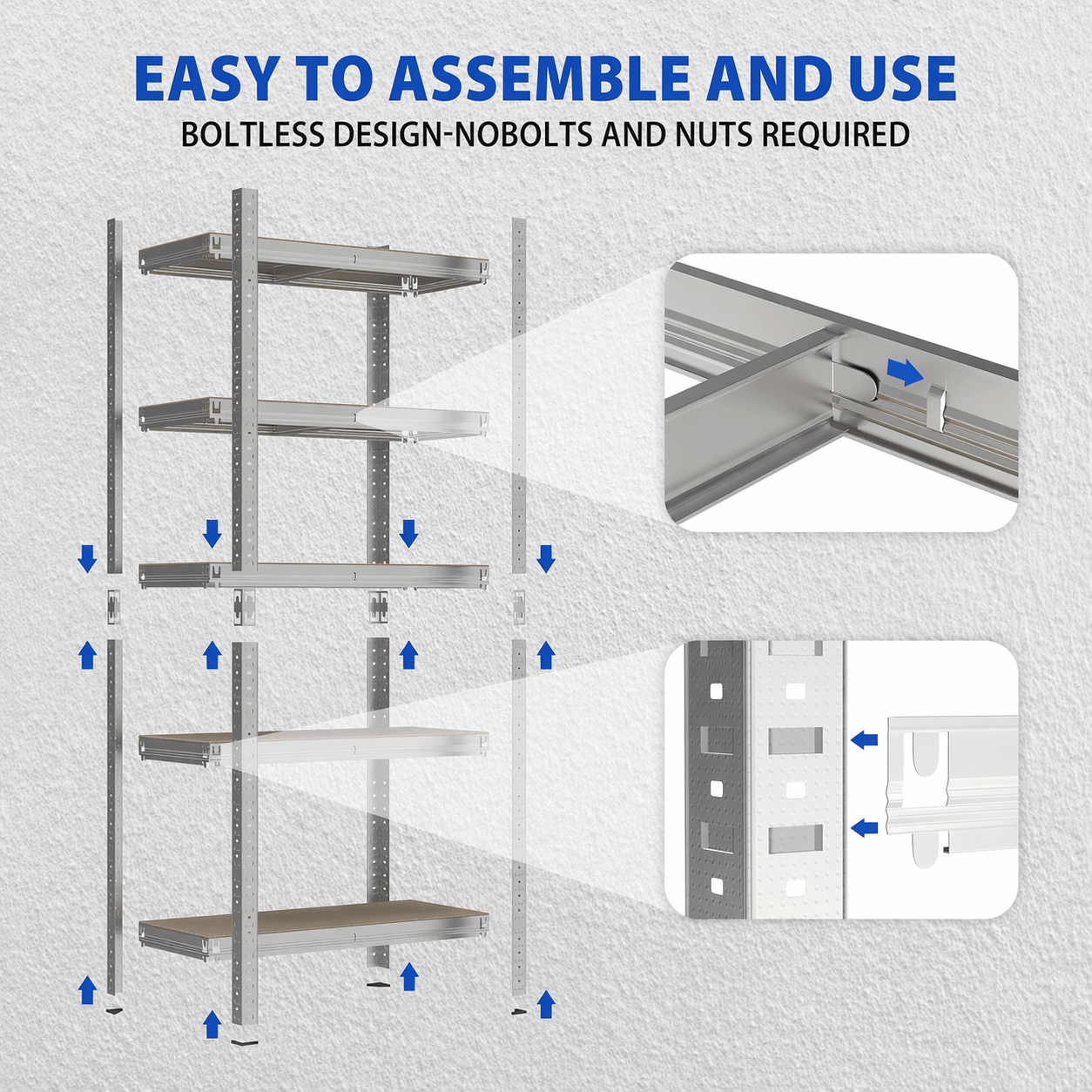 EASY TO ASSEMBLE AND USE
BOLTLESS DESIGN-NOBOLTS AND NUTS REQUIRED