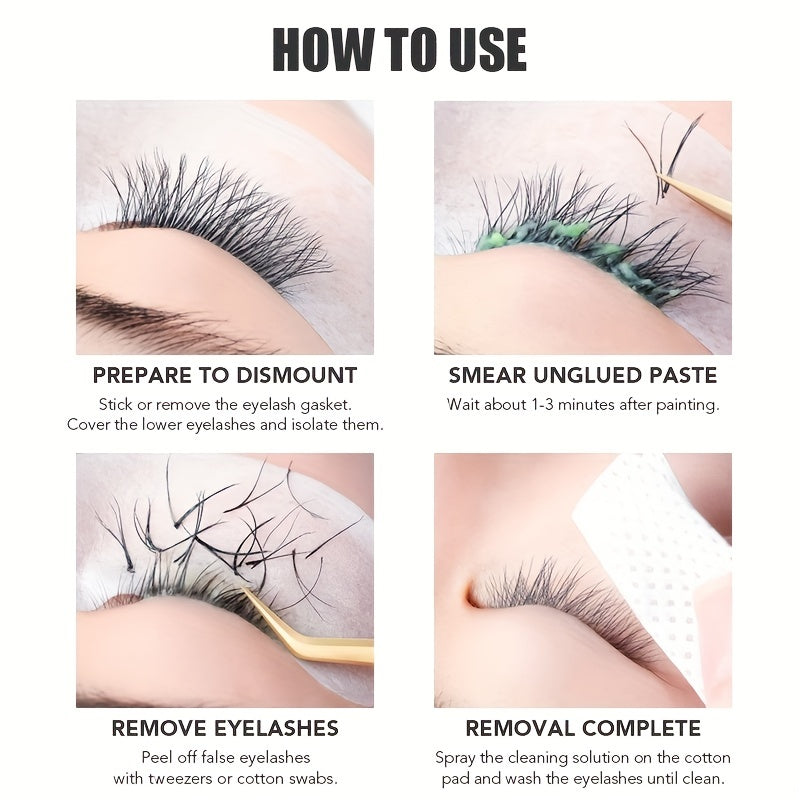 HOW TO USE

PREPARE TO DISMOUNT

Stick or remove the eyelash gasket. Cover the lower eyelashes and isolate them.

SMEAR UNGLUED PASTE

Wait about 1-3 minutes after painting.

REMOVE EYELASHES

Peel off false eyelashes with tweezers or cotton swabs.

REMOVAL COMPLETE

Spray the cleaning solution on the cotton pad and wash the eyelashes until clean.