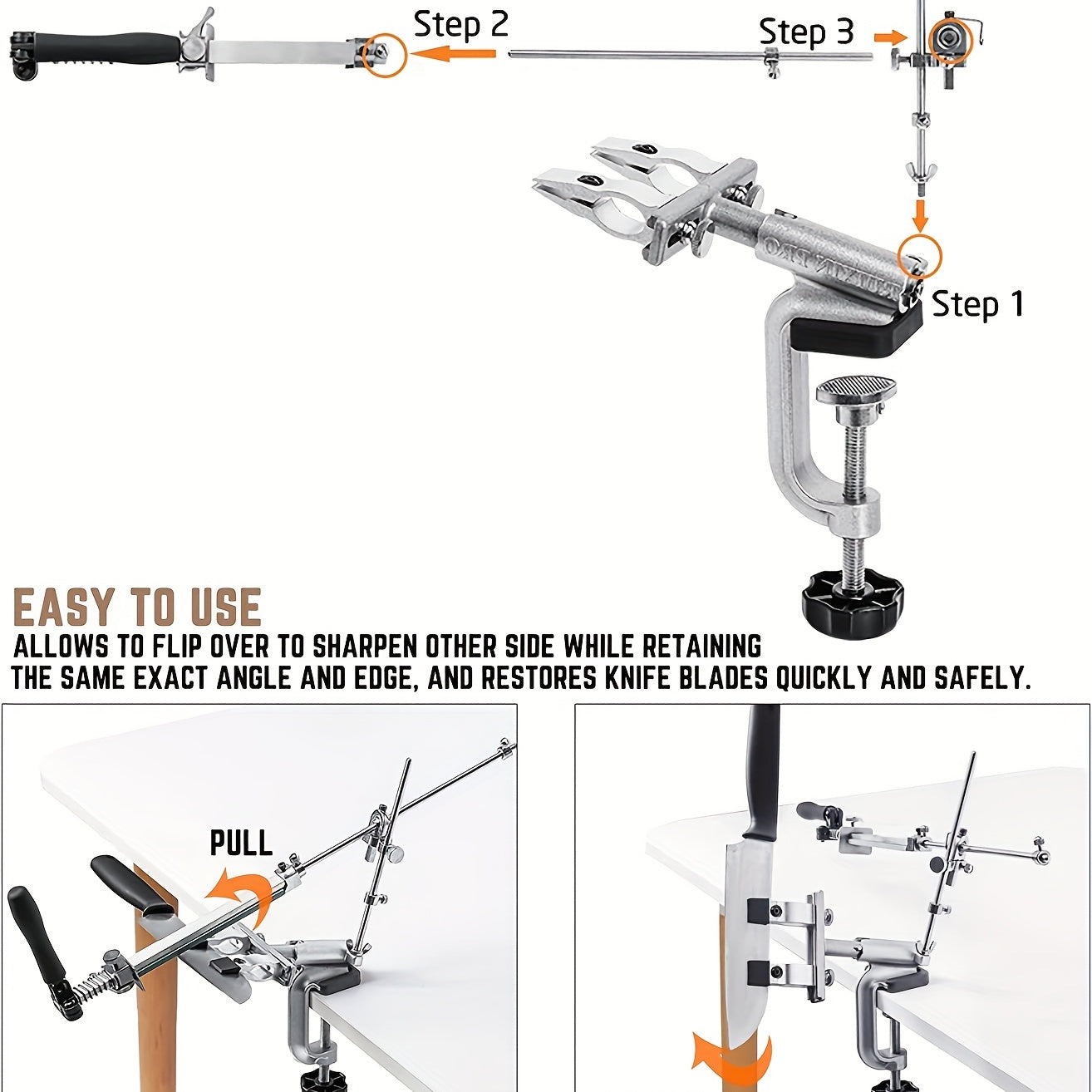 Step 2

Step 3

Step 1

EASY TO USE

ALLOWS TO FLIP OVER TO SHARPEN OTHER SIDE WHILE RETAINING THE SAME EXACT ANGLE AND EDGE, AND RESTORES KNIFE BLADES QUICKLY AND SAFELY.

PULL