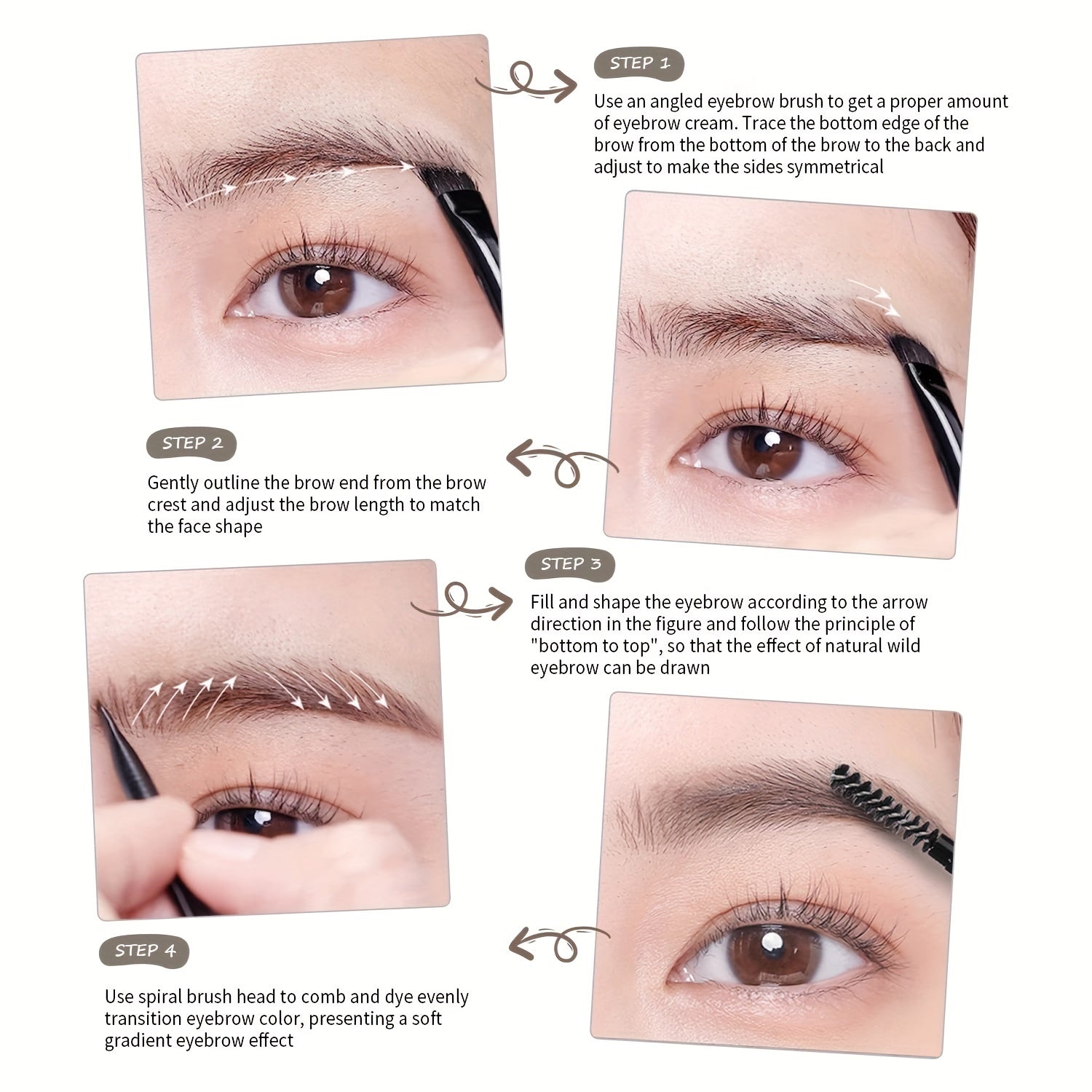 STEP 1

Use an angled eyebrow brush to get a proper amount of eyebrow cream. Trace the bottom edge of the brow from the bottom of the brow to the back and adjust to make the sides symmetrical

STEP 2

Gently outline the brow end from the brow crest and adjust the brow length to match the face shape

STEP 3

Fill and shape the eyebrow according to the arrow direction in the figure and follow the principle of "bottom to top", so that the effect of natural wild eyebrow can be drawn

STEP 4

Use spiral brush head to comb and dye evenly transition eyebrow color, presenting a soft gradient eyebrow effect