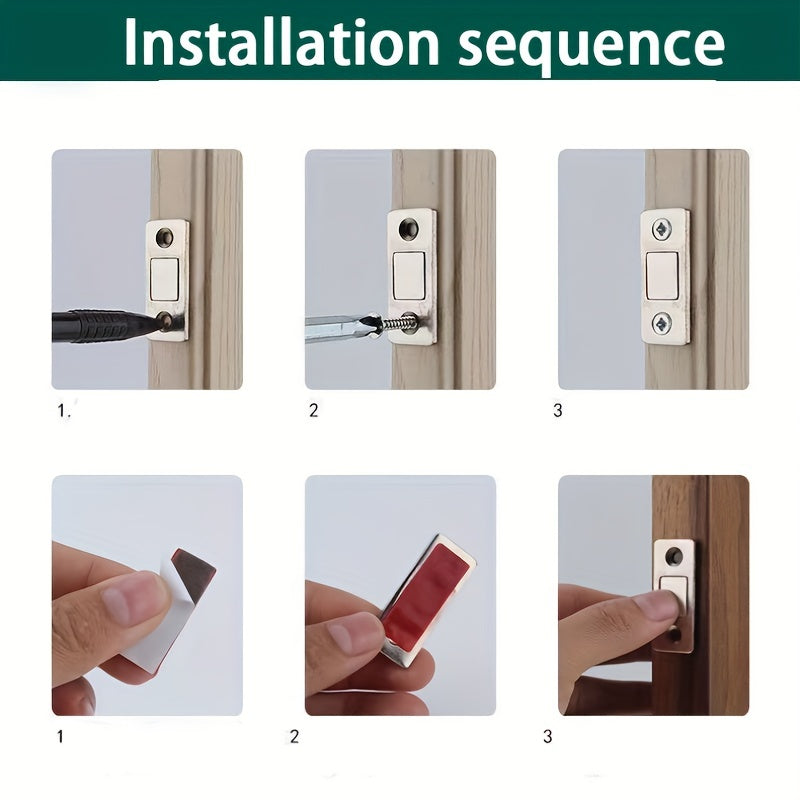 Installation sequence

1.

2

3

1

2

3