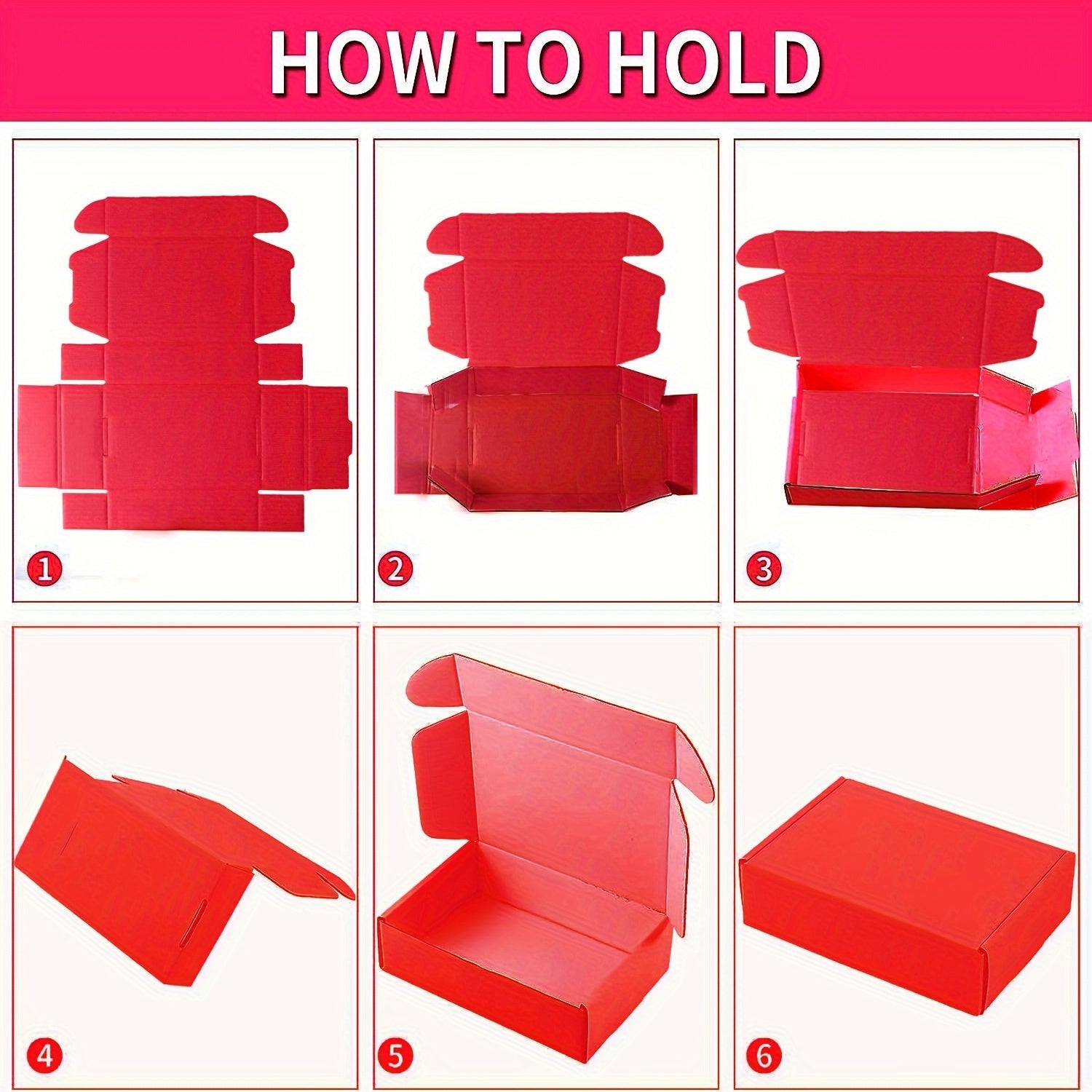 HOW TO HOLD

1

2

3

4

5

6