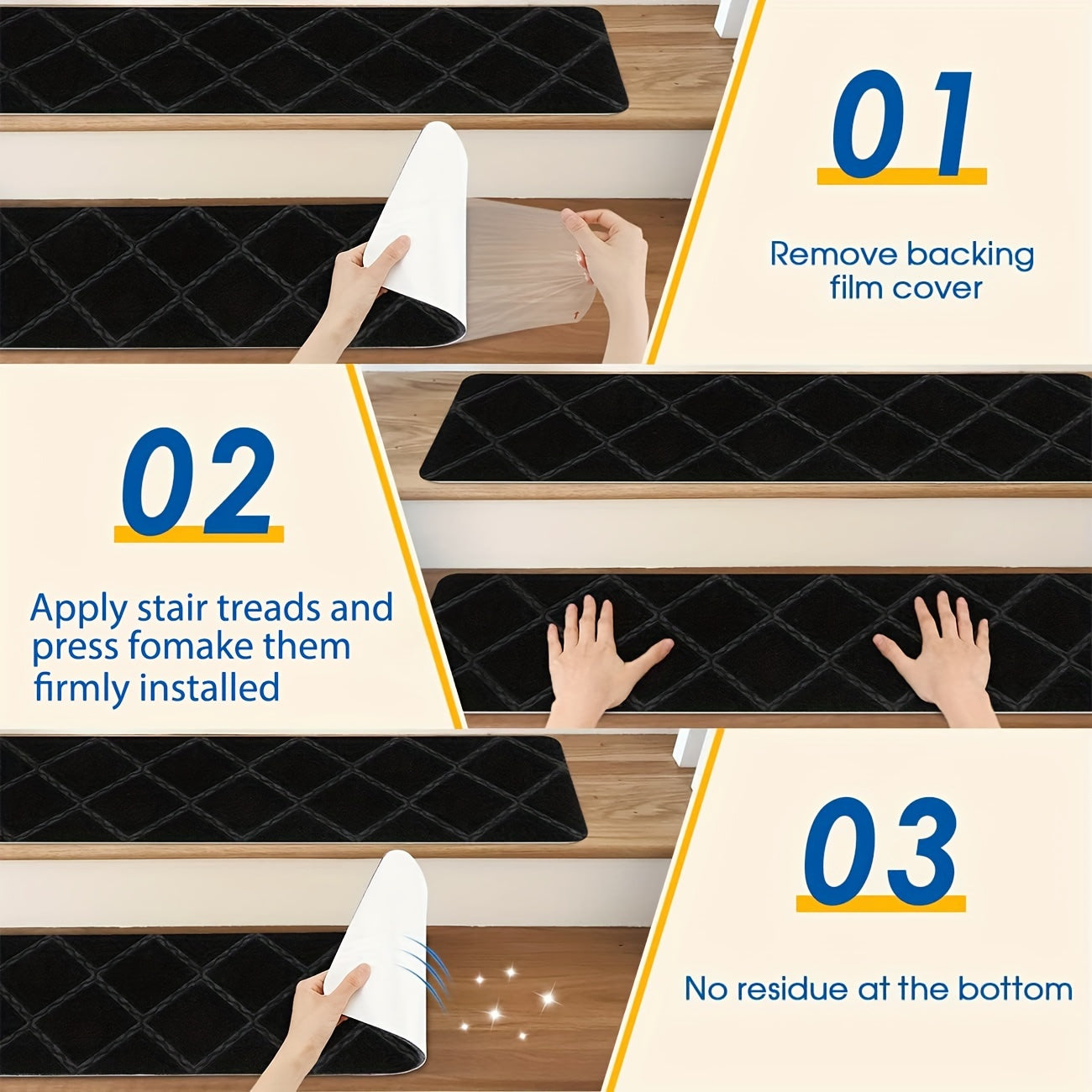 01

Remove backing film cover

02

Apply stair treads and press fomake them firmly installed

03

No residue at the bottom